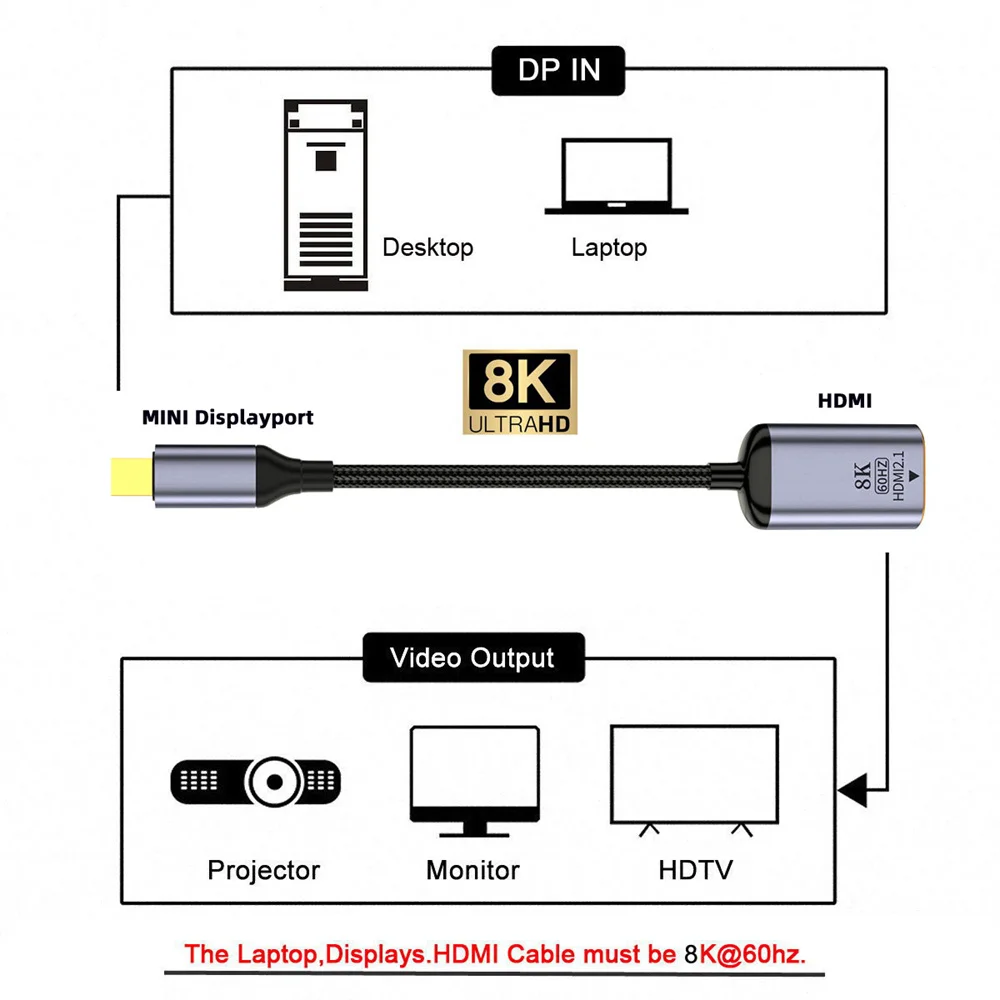 DP IN

Desktop

Laptop

8K
ULTRAHD

MINI Displayport

HDMI

8K
60HZ
HDMI2.1

Video Output

Projector

Monitor

HDTV

The Laptop,Displays.HDMI Cable must be 8K@60hz.