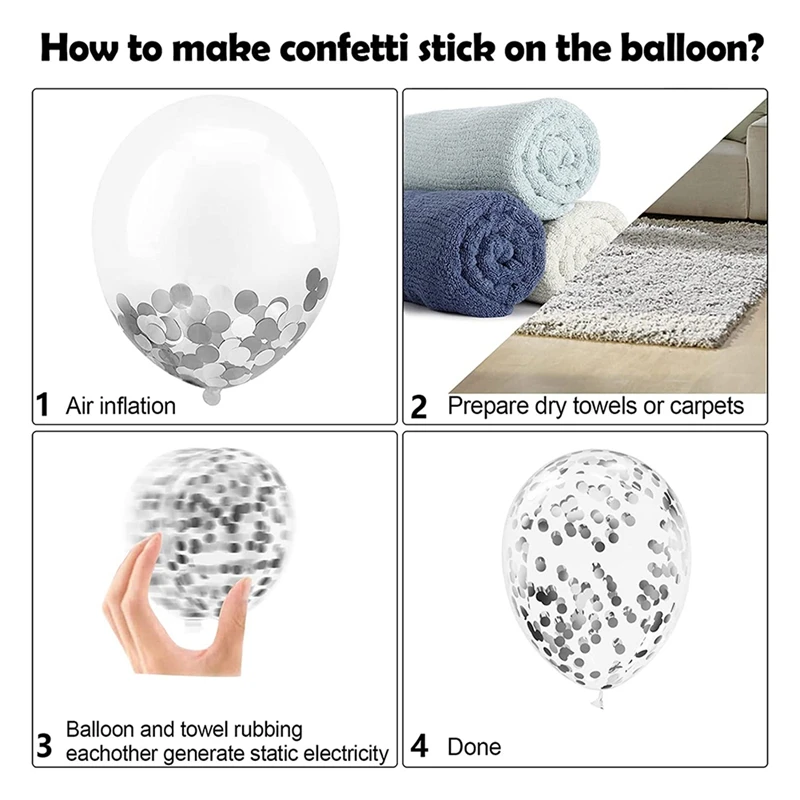 How to make confetti stick on the balloon?

1 Air inflation

2 Prepare dry towels or carpets

3 Balloon and towel rubbing eachother generate static electricity

4 Done