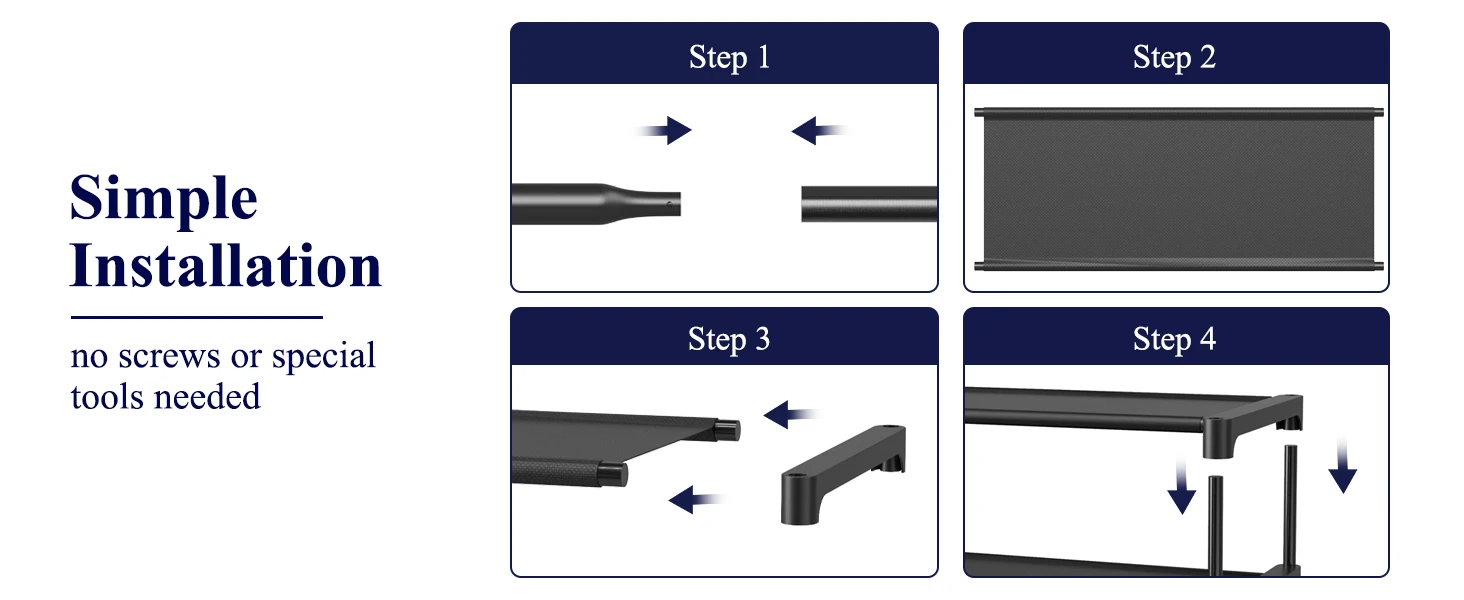 Simple Installation

no screws or special tools needed

Step 1

Step 2

Step 3

Step 4