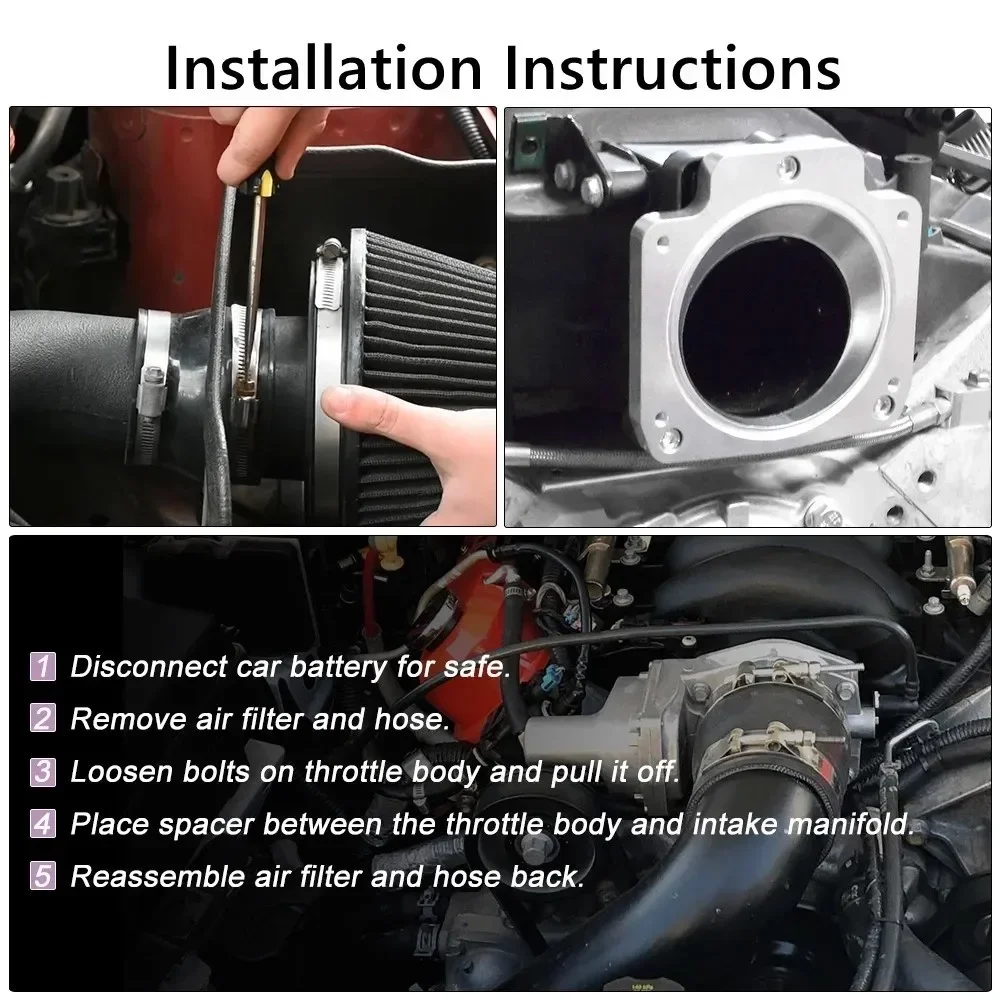 Installation Instructions

1 Disconnect car battery for safe.
2 Remove air filter and hose.
3 Loosen bolts on throttle body and pull it off.
4 Place spacer between the throttle body and intake manifold.
5 Reassemble air filter and hose back.