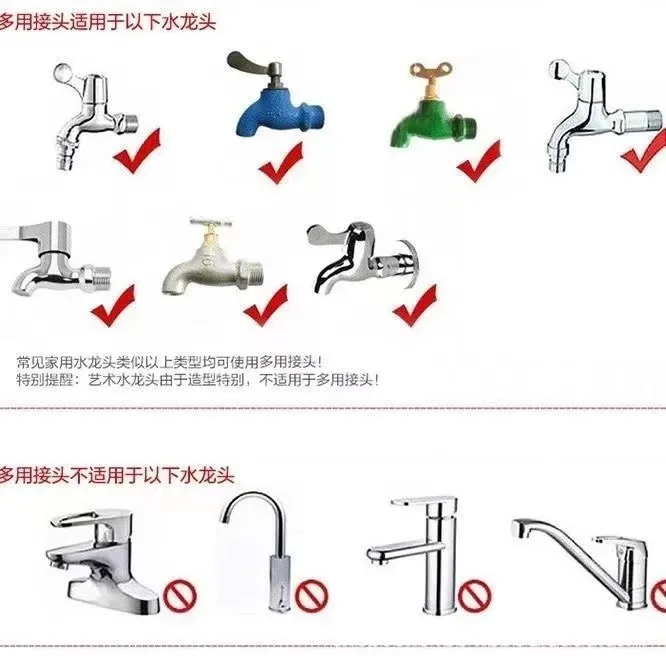 多用接头适用于以下水龙头

常见家用水龙头类似以上类型均可使用多用接头！
特别提醒：艺术水龙头由于造型特别，不适用于多用接头！

多用接头不适用于以下水龙头