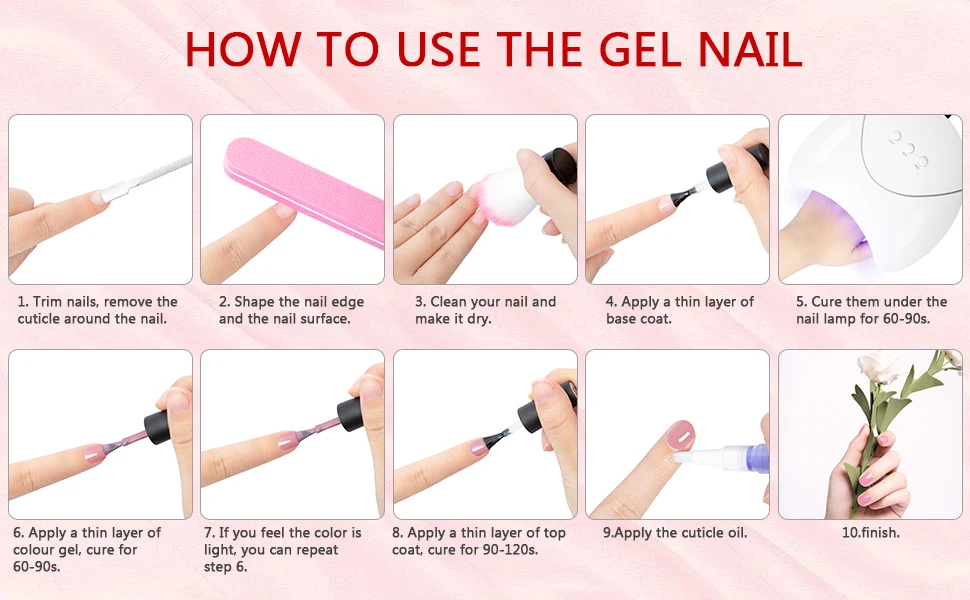 HOW TO USE THE GEL NAIL

1. Trim nails, remove the cuticle around the nail.

2. Shape the nail edge and the nail surface.

3. Clean your nail and make it dry.

4. Apply a thin layer of base coat.

5. Cure them under the nail lamp for 60-90s.

6. Apply a thin layer of colour gel, cure for 60-90s.

7. If you feel the color is light, you can repeat step 6.

8. Apply a thin layer of top coat, cure for 90-120s.

9.Apply the cuticle oil.

10.finish.