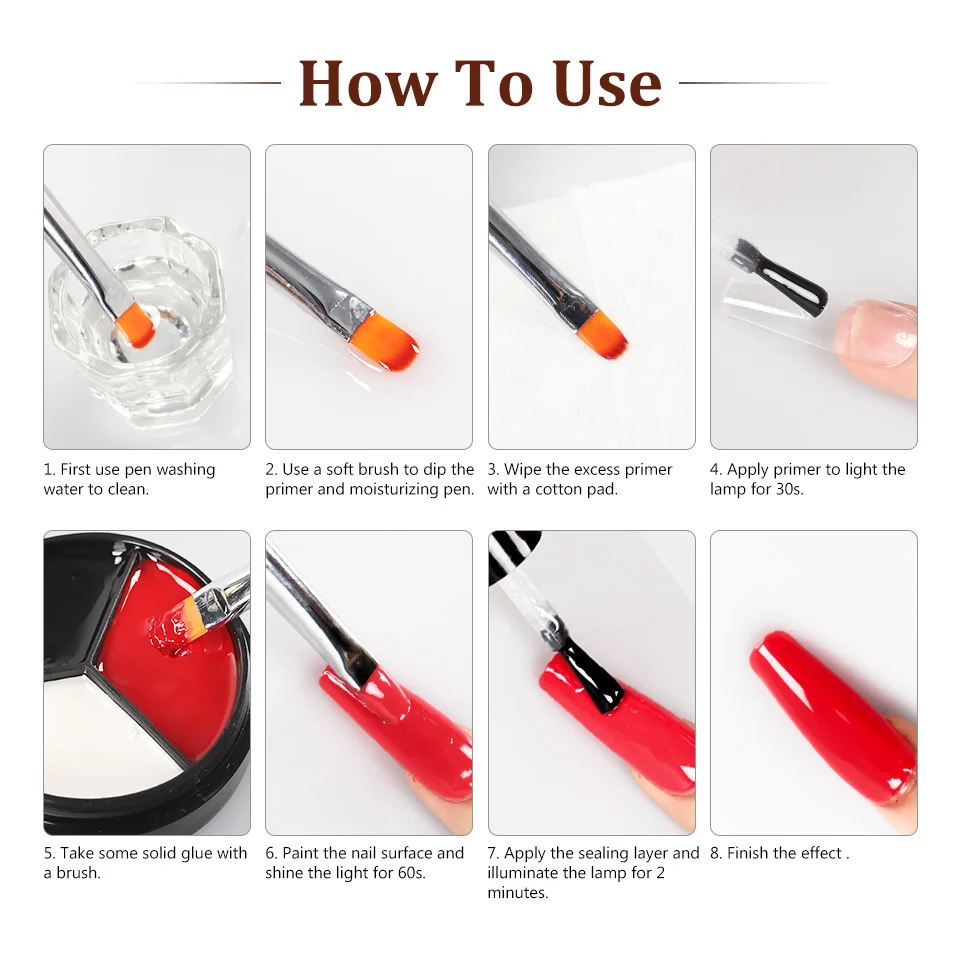 How To Use

1. First use pen washing water to clean.

2. Use a soft brush to dip the primer and moisturizing pen.

3. Wipe the excess primer with a cotton pad.

4. Apply primer to light the lamp for 30s.

5. Take some solid glue with a brush.

6. Paint the nail surface and shine the light for 60s.

7. Apply the sealing layer and illuminate the lamp for 2 minutes.

8. Finish the effect .