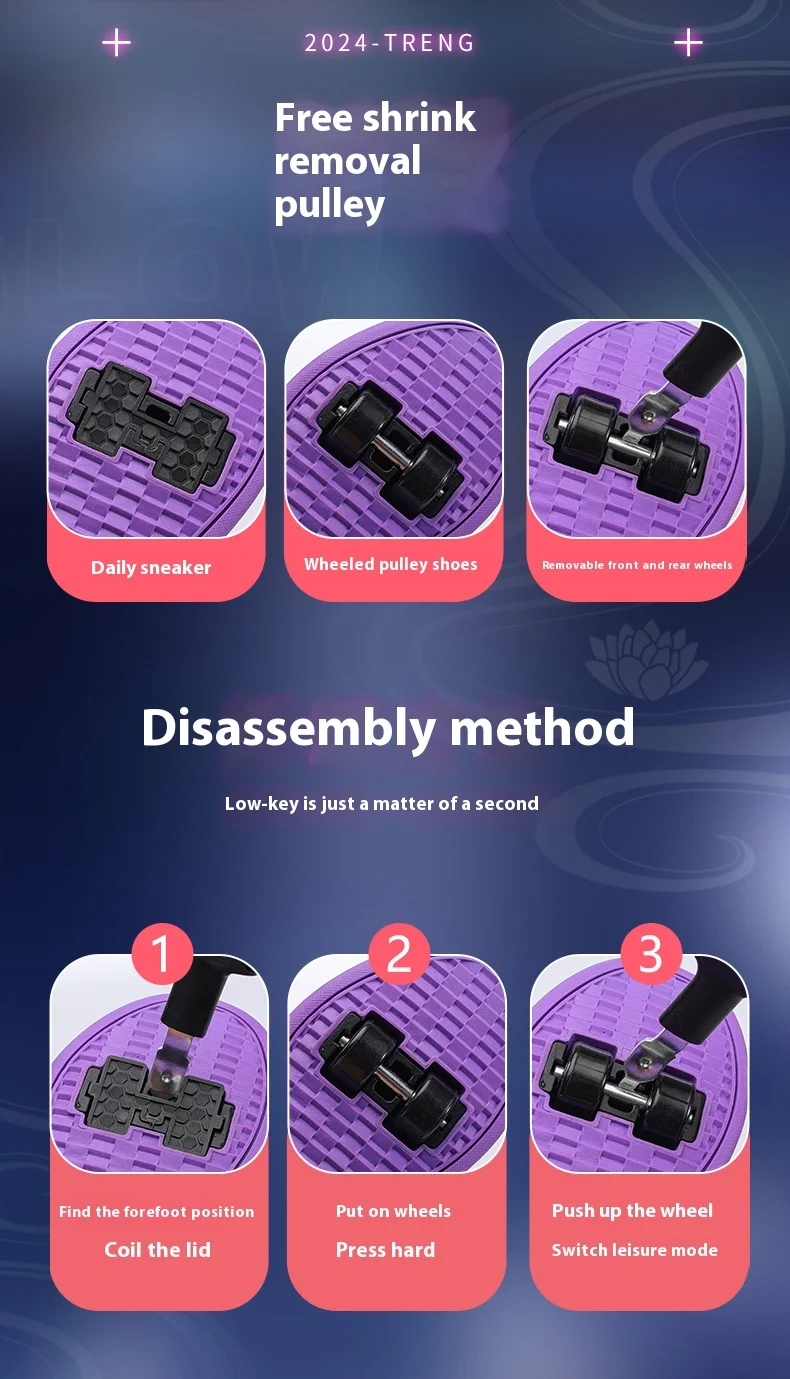 2024-TRENG

Free shrink removal pulley

Daily sneaker

Wheeled pulley shoes

Removable front and rear wheels

Disassembly method

Low-key is just a matter of a second

1

Find the forefoot position

Coil the lid

2

Put on wheels

Press hard

3

Push up the wheel

Switch leisure mode