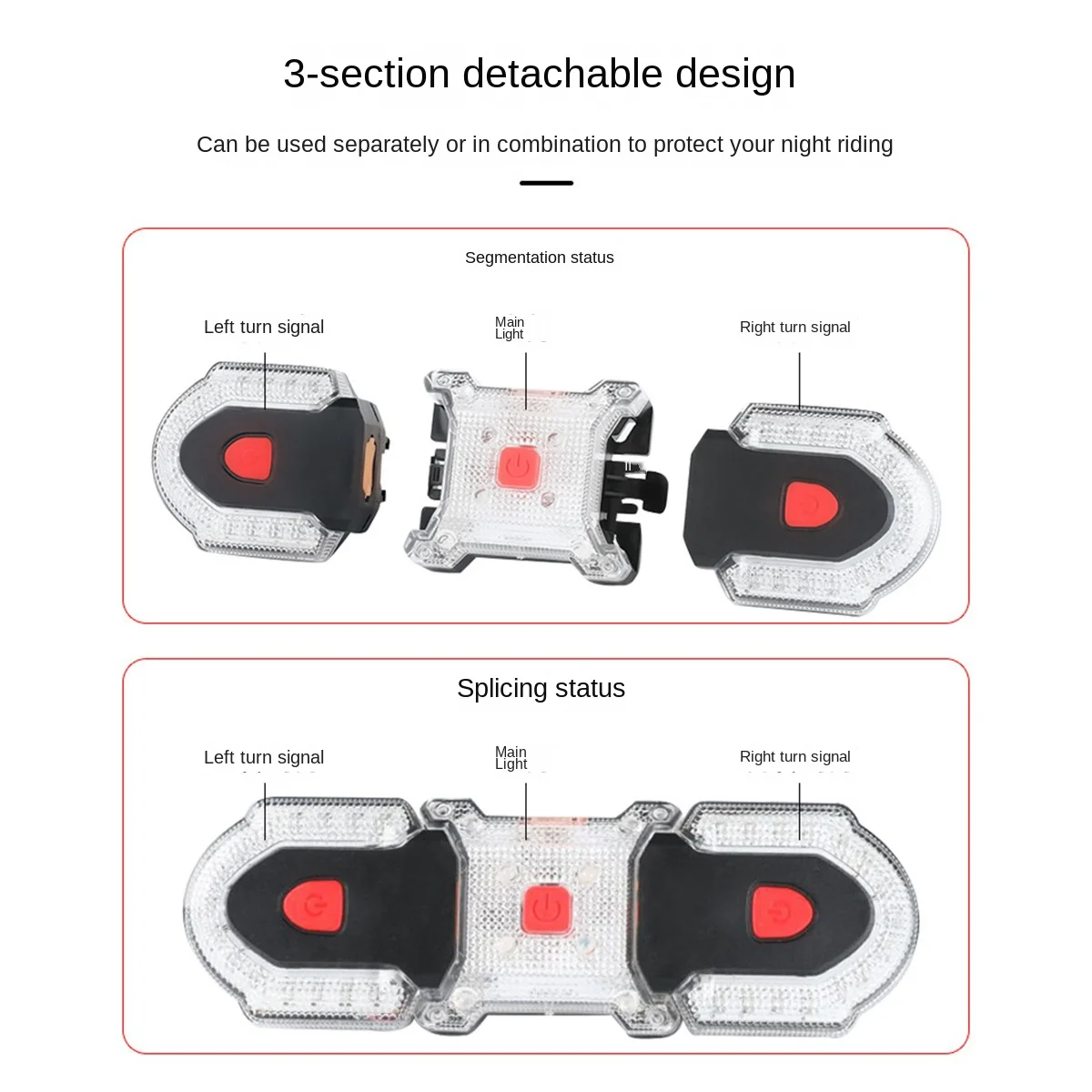 3-section detachable design

Can be used separately or in combination to protect your night riding

Segmentation status

Left turn signal

Main Light

Right turn signal

Splicing status

Left turn signal

Main Light

Right turn signal