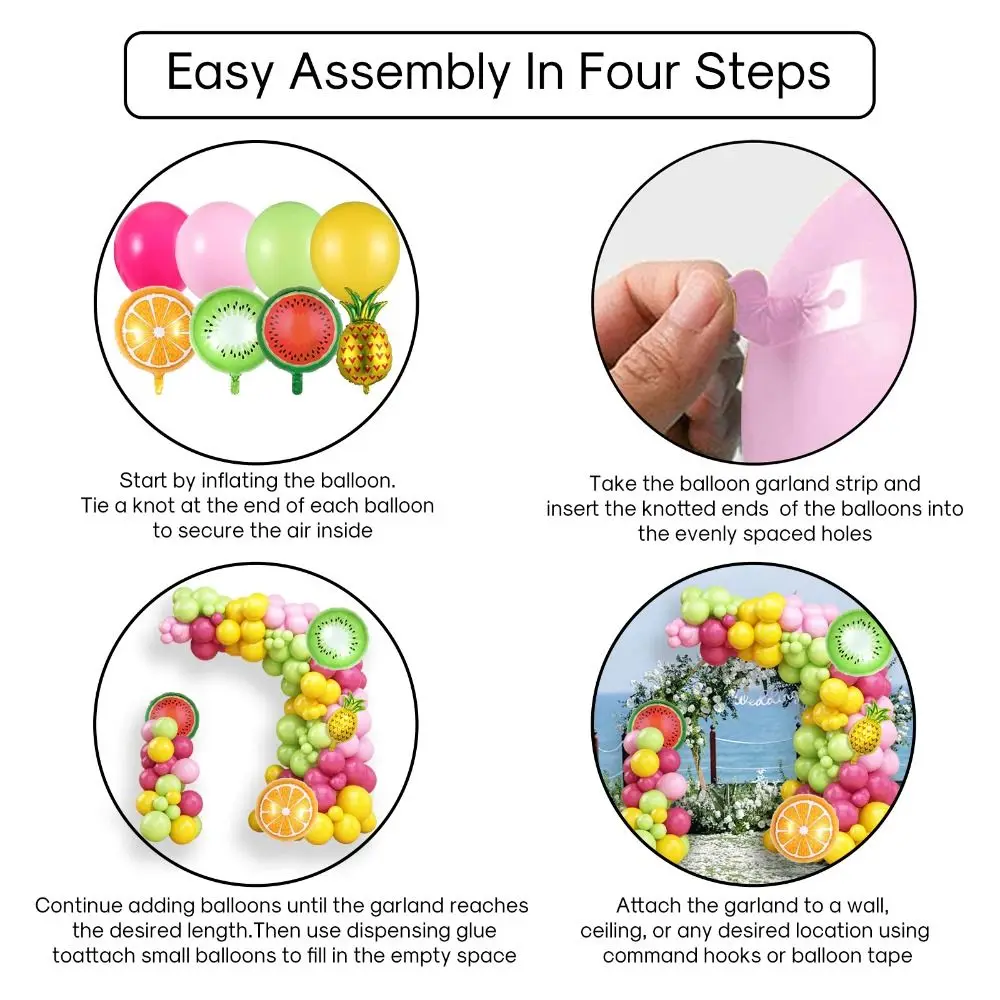 Easy Assembly In Four Steps

Start by inflating the balloon. Tie a knot at the end of each balloon to secure the air inside

Take the balloon garland strip and insert the knotted ends of the balloons into the evenly spaced holes

Continue adding balloons until the garland reaches the desired length.Then use dispensing glue toattach small balloons to fill in the empty space

Attach the garland to a wall, ceiling, or any desired location using command hooks or balloon tape