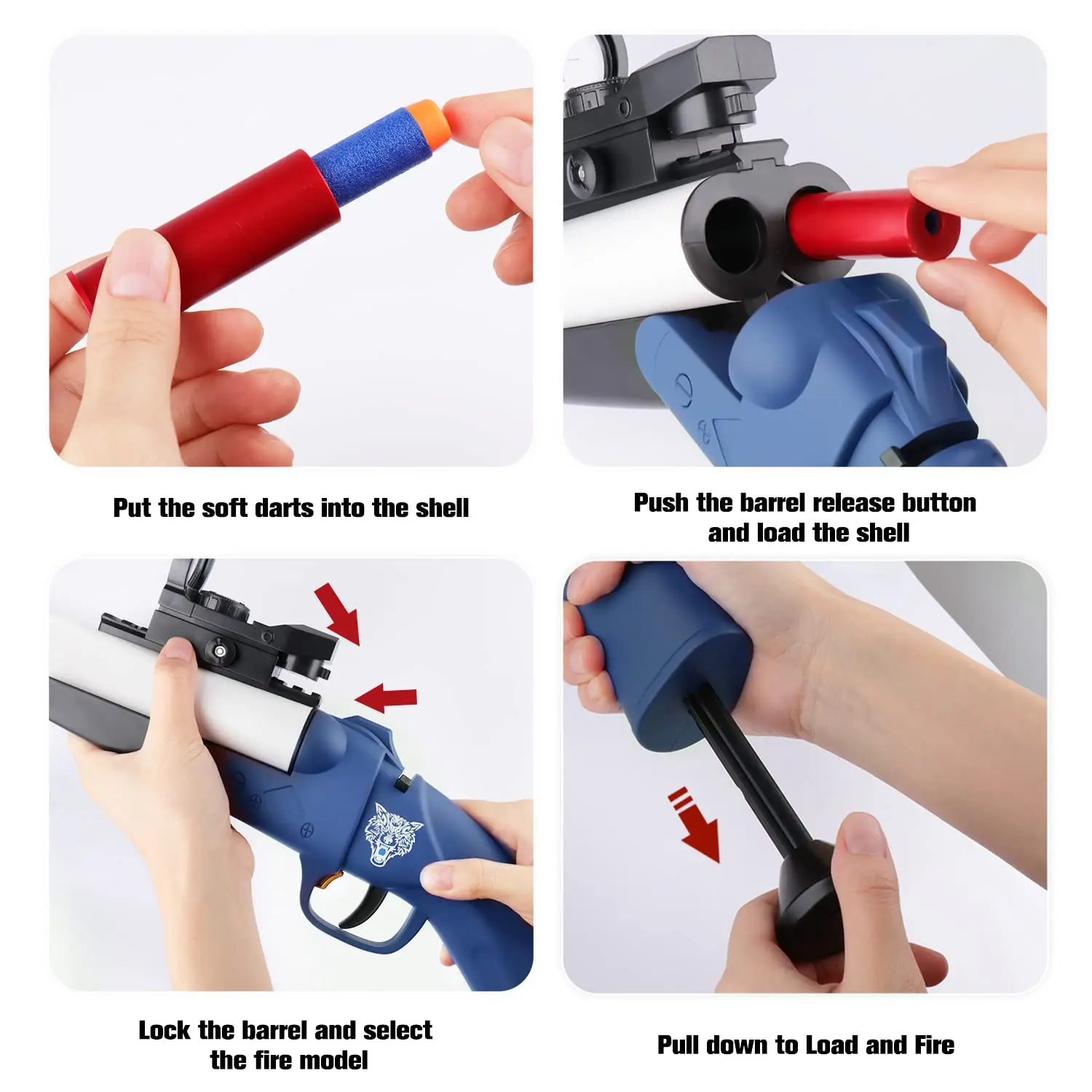 Put the soft darts into the shell

Push the barrel release button and load the shell

Lock the barrel and select the fire model

Pull down to Load and Fire