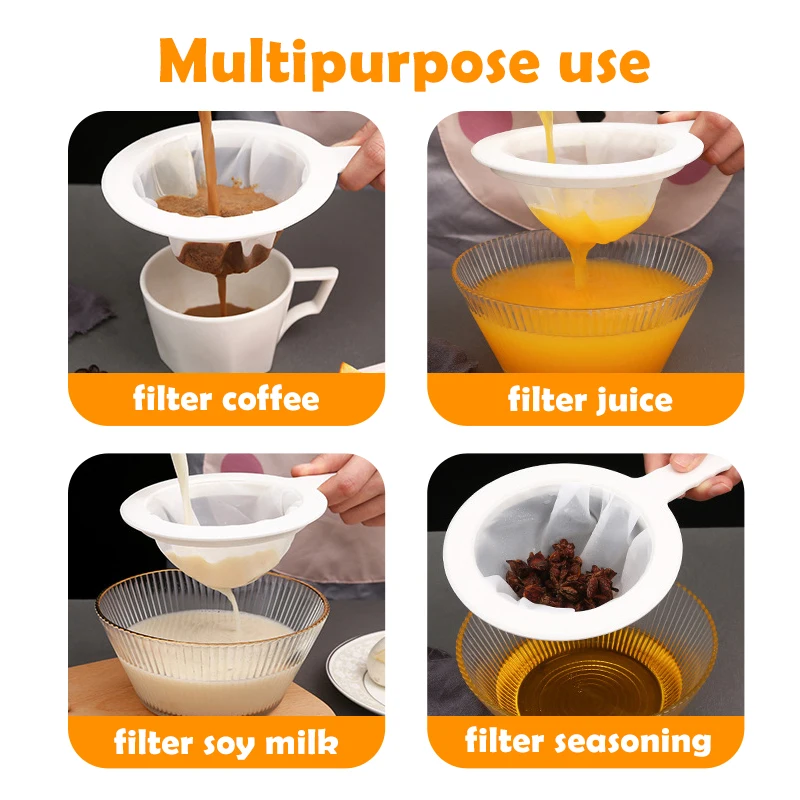 Multipurpose use

filter coffee

filter juice

filter soy milk

filter seasoning