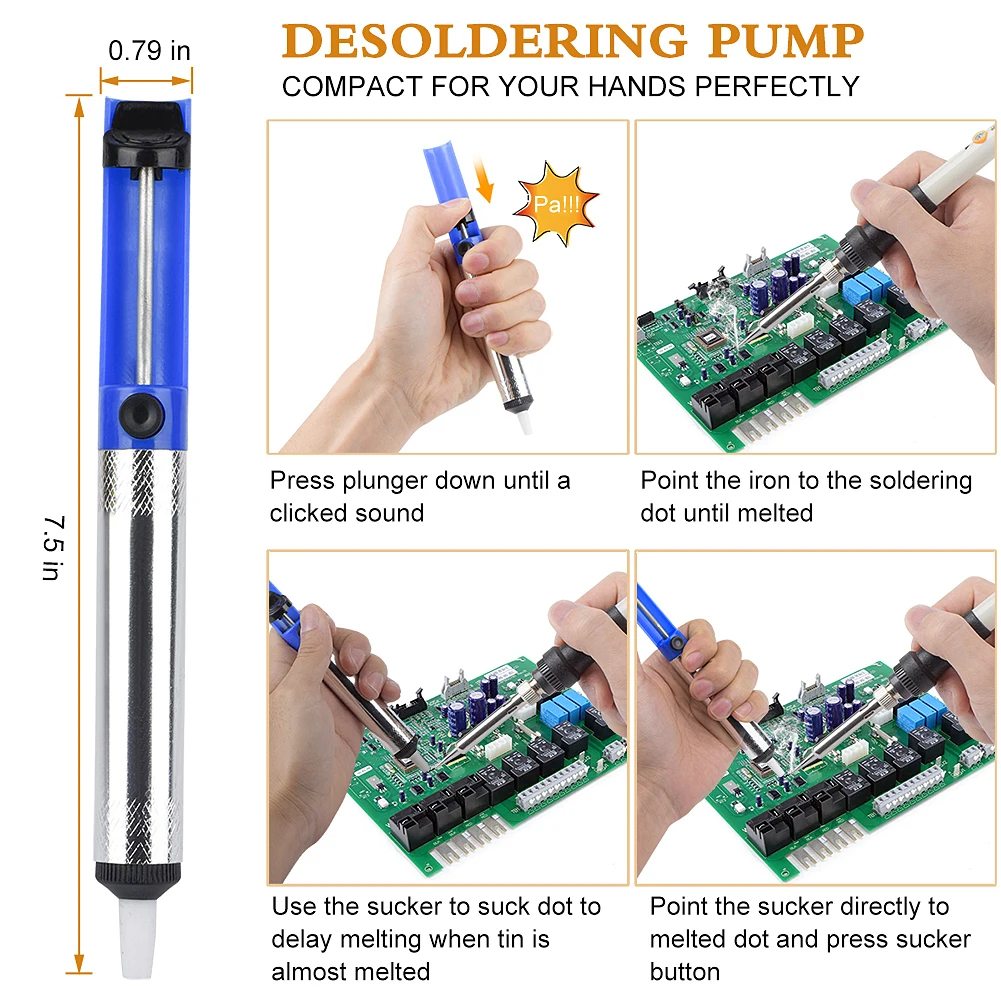 0.79 in

7.5 in

DESOLDERING PUMP
COMPACT FOR YOUR HANDS PERFECTLY

Pa!!!

Press plunger down until a clicked sound

Point the iron to the soldering dot until melted

Use the sucker to suck dot to delay melting when tin is almost melted

Point the sucker directly to melted dot and press sucker button