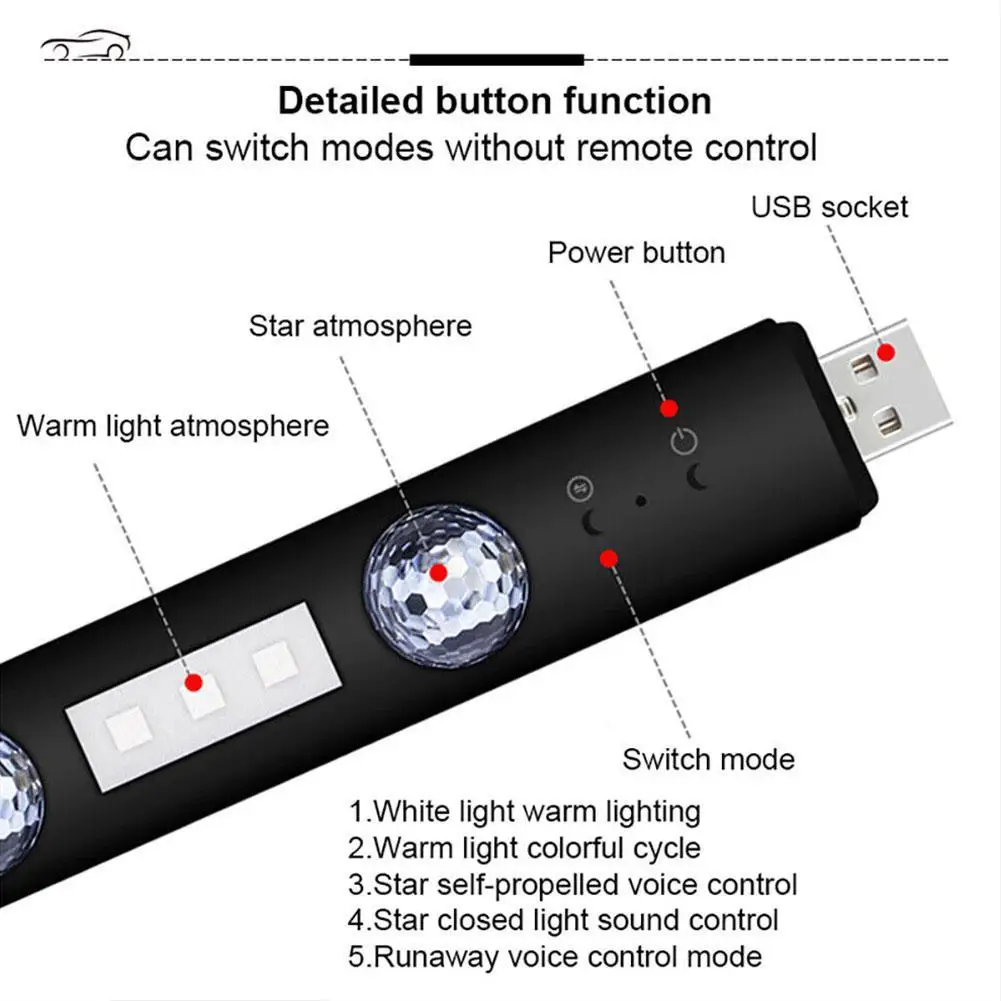 Detailed button function
Can switch modes without remote control

USB socket

Power button

Star atmosphere

Warm light atmosphere

Switch mode

1.White light warm lighting
2.Warm light colorful cycle
3.Star self-propelled voice control
4.Star closed light sound control
5.Runaway voice control mode