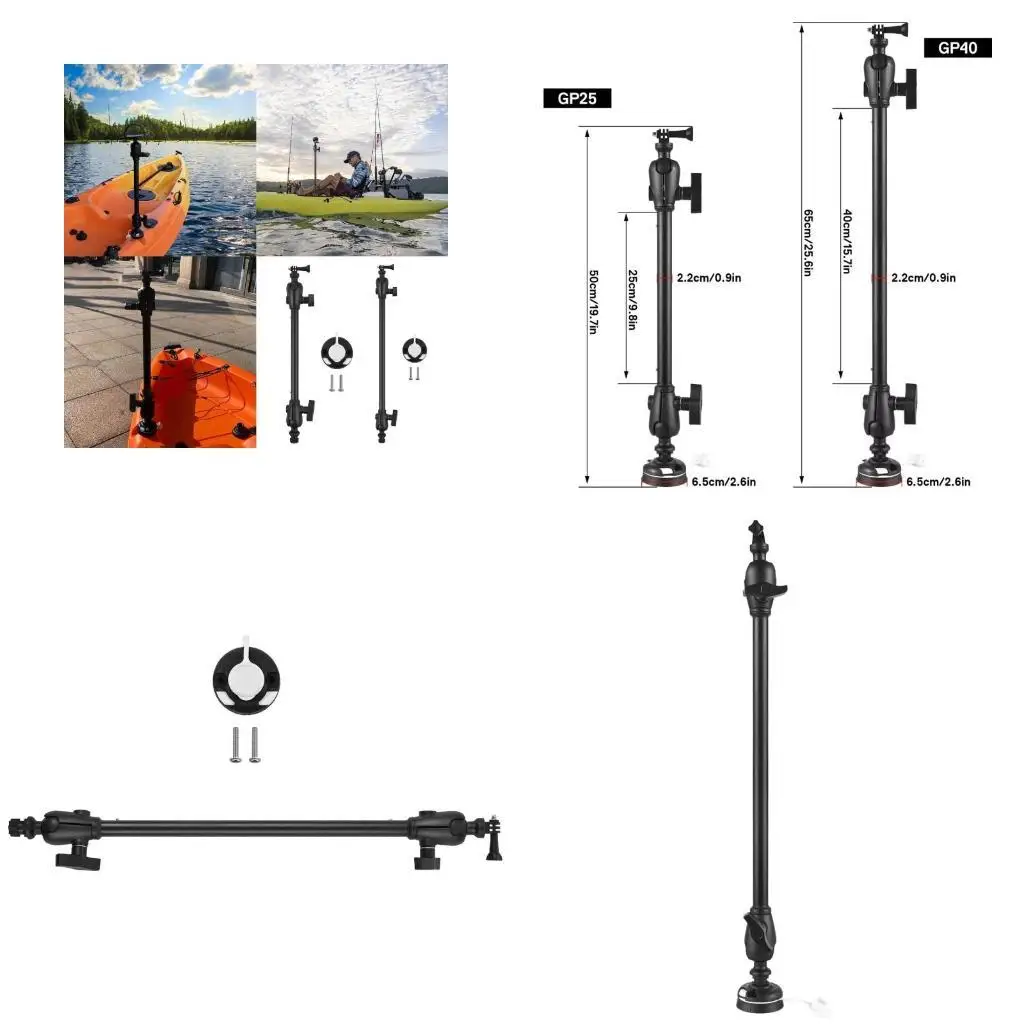 GP25

50cm/19.7in

25cm/9.8in

2.2cm/0.9in

6.5cm/2.6in

GP40

65cm/25.6in

40cm/15.7in

2.2cm/0.9in

6.5cm/2.6in