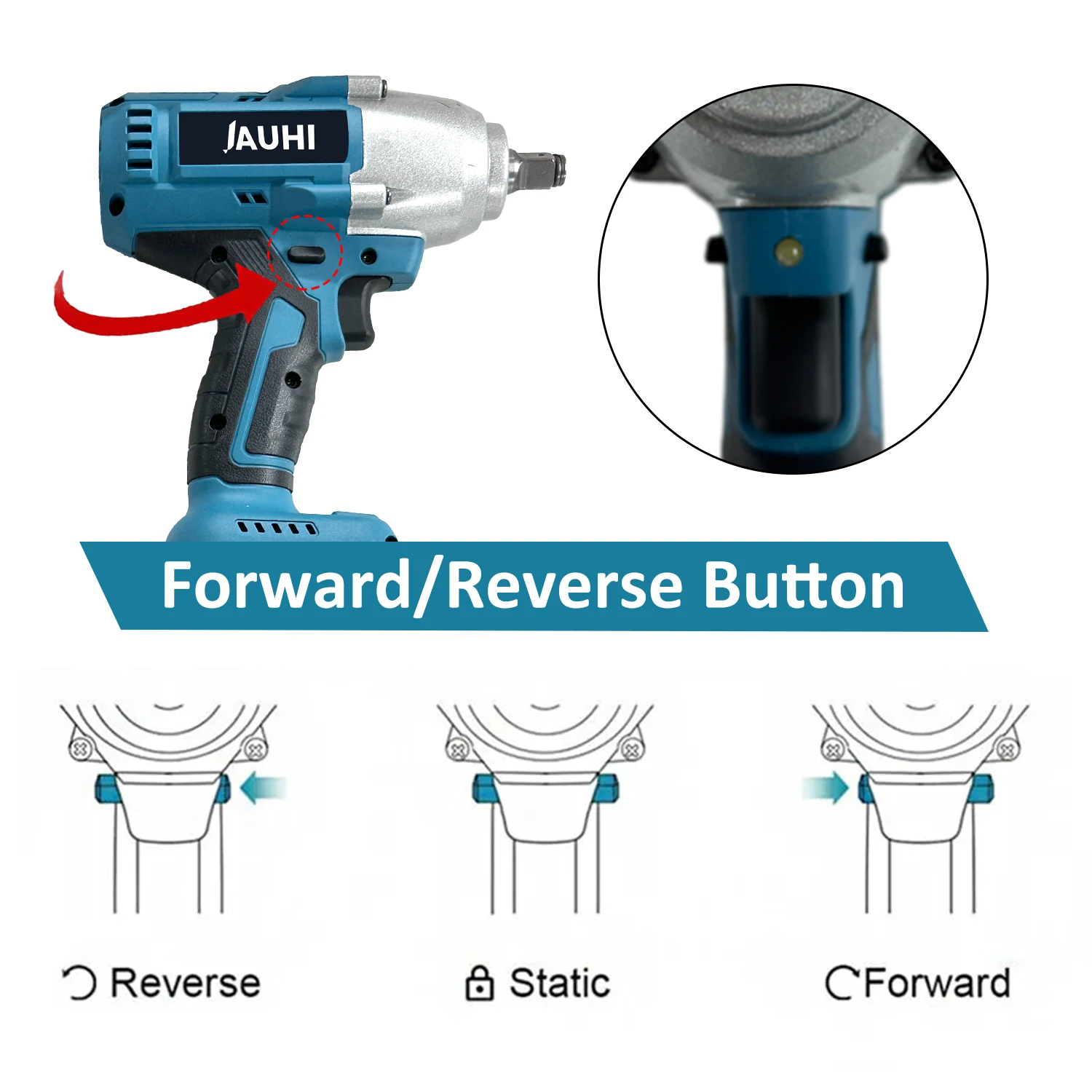 JAUHI

Forward/Reverse Button

Reverse

Static

Forward