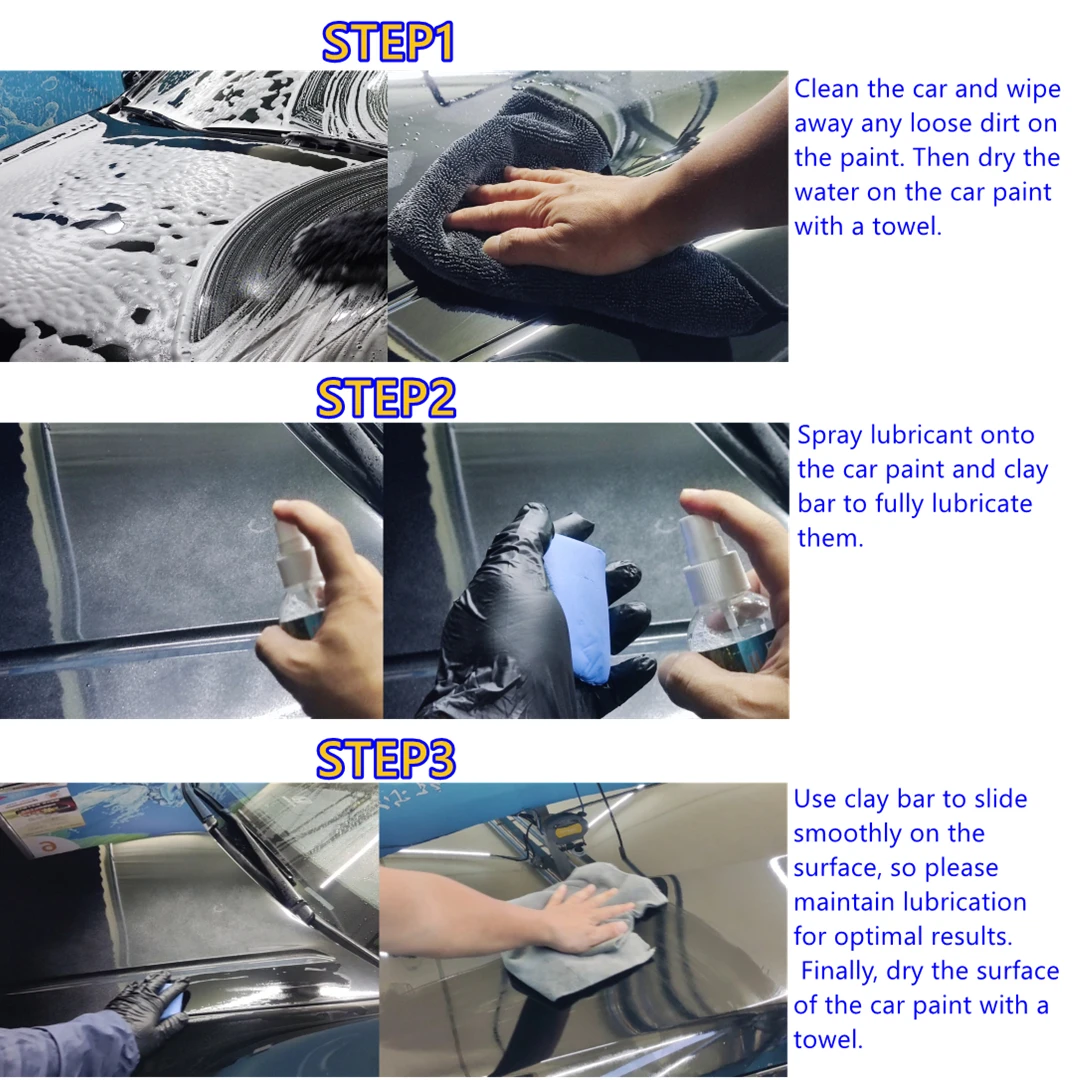 STEP1

Clean the car and wipe away any loose dirt on the paint. Then dry the water on the car paint with a towel.

STEP2

Spray lubricant onto the car paint and clay bar to fully lubricate them.

STEP3

Use clay bar to slide smoothly on the surface, so please maintain lubrication for optimal results. Finally, dry the surface of the car paint with a towel.