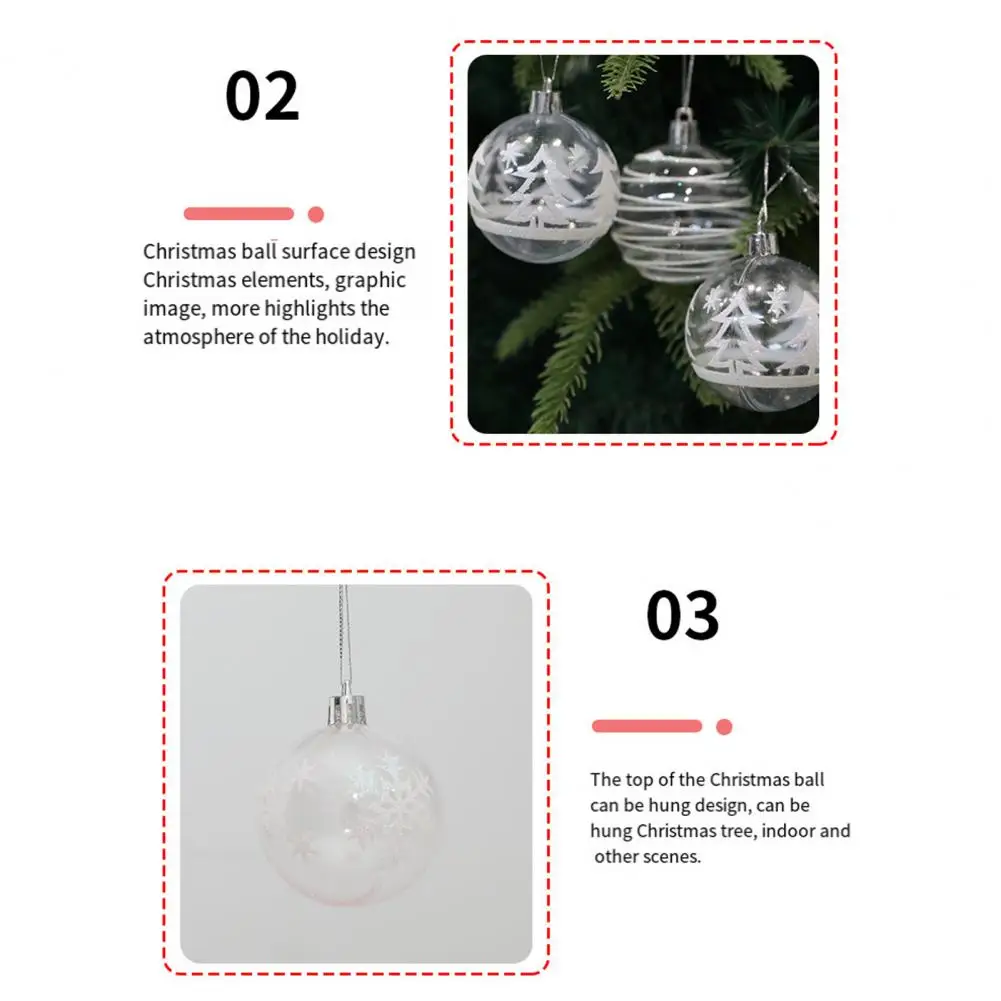 02

Christmas ball surface design Christmas elements, graphic image, more highlights the atmosphere of the holiday.

03

The top of the Christmas ball can be hung design, can be hung Christmas tree, indoor and other scenes.