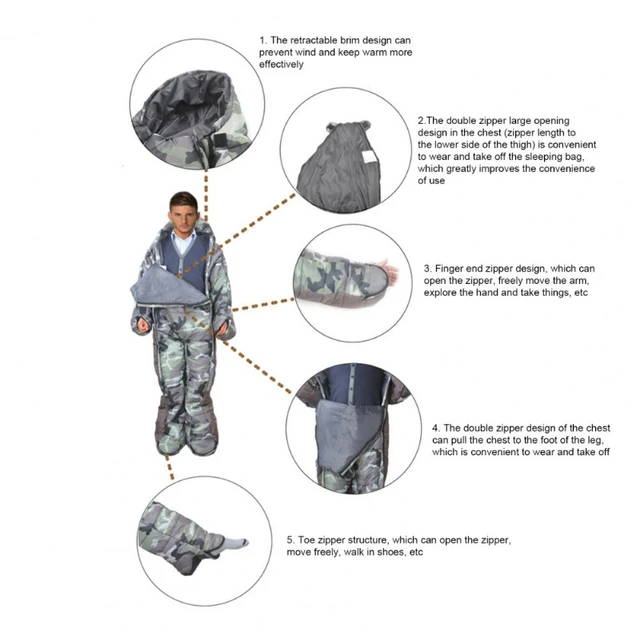 1. The retractable brim design can prevent wind and keep warm more effectively

2.The double zipper large opening design in the chest (zipper length to the lower side of the thigh) is convenient to wear and take off the sleeping bag, which greatly improves the convenience of use

3. Finger end zipper design, which can open the zipper, freely move the arm, explore the hand and take things, etc

4. The double zipper design of the chest can pull the chest to the foot of the leg, which is convenient to wear and take off

5. Toe zipper structure, which can open the zipper, move freely, walk in shoes, etc