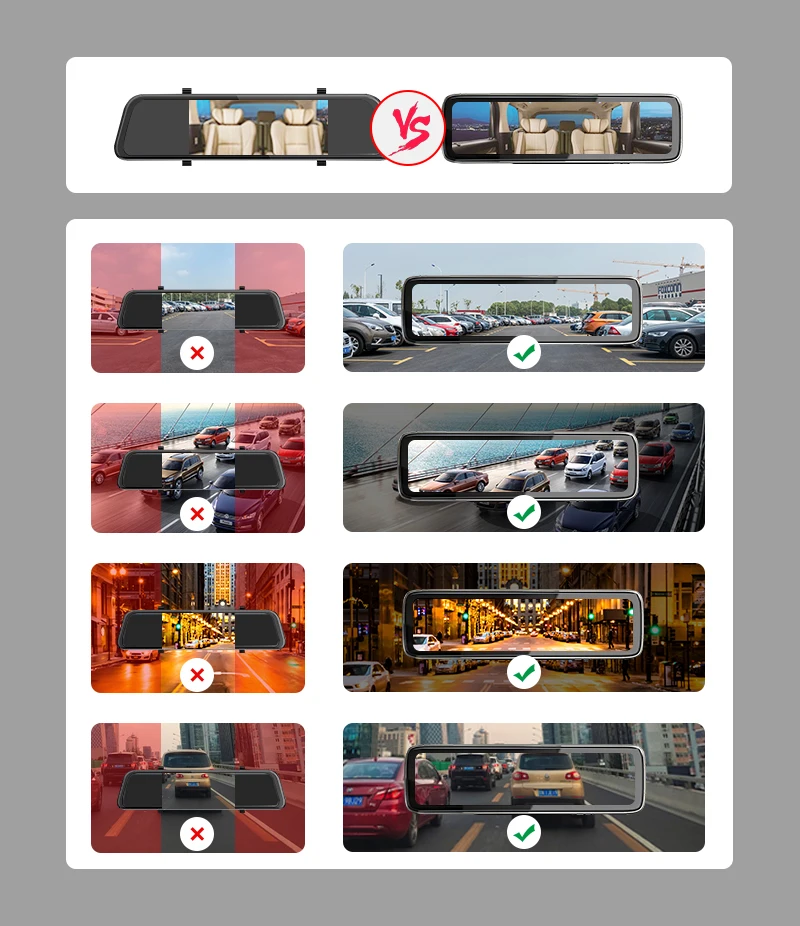 VS