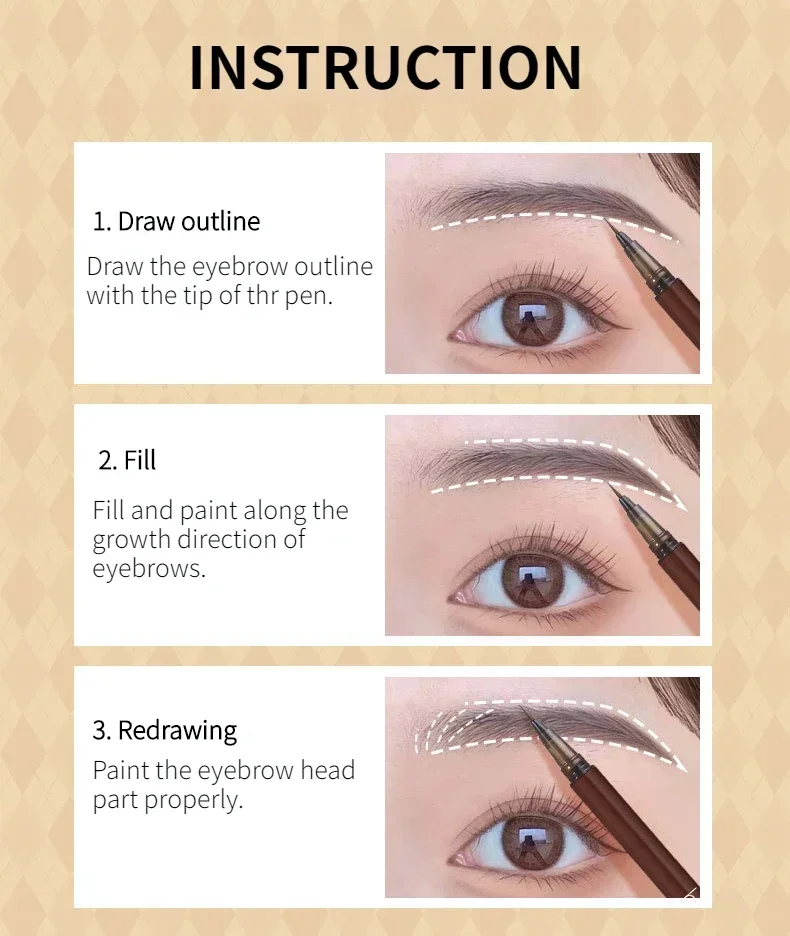 INSTRUCTION

1. Draw outline

Draw the eyebrow outline with the tip of thr pen.

2. Fill

Fill and paint along the growth direction of eyebrows.

3. Redrawing

Paint the eyebrow head part properly.