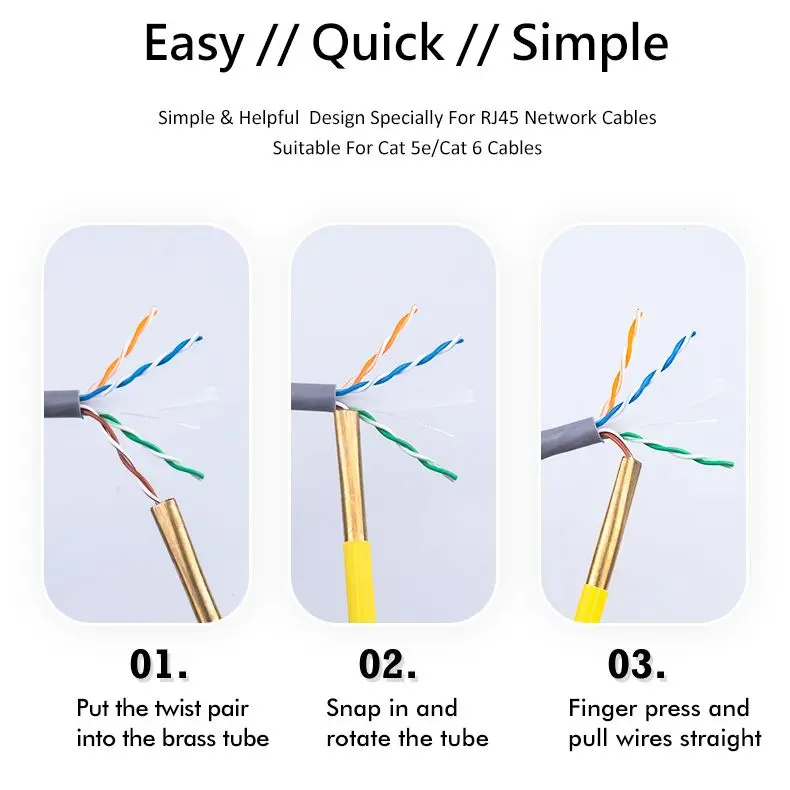 Easy // Quick // Simple

Simple & Helpful Design Specially For RJ45 Network Cables
Suitable For Cat 5e/Cat 6 Cables

01.
Put the twist pair into the brass tube

02.
Snap in and rotate the tube

03.
Finger press and pull wires straight