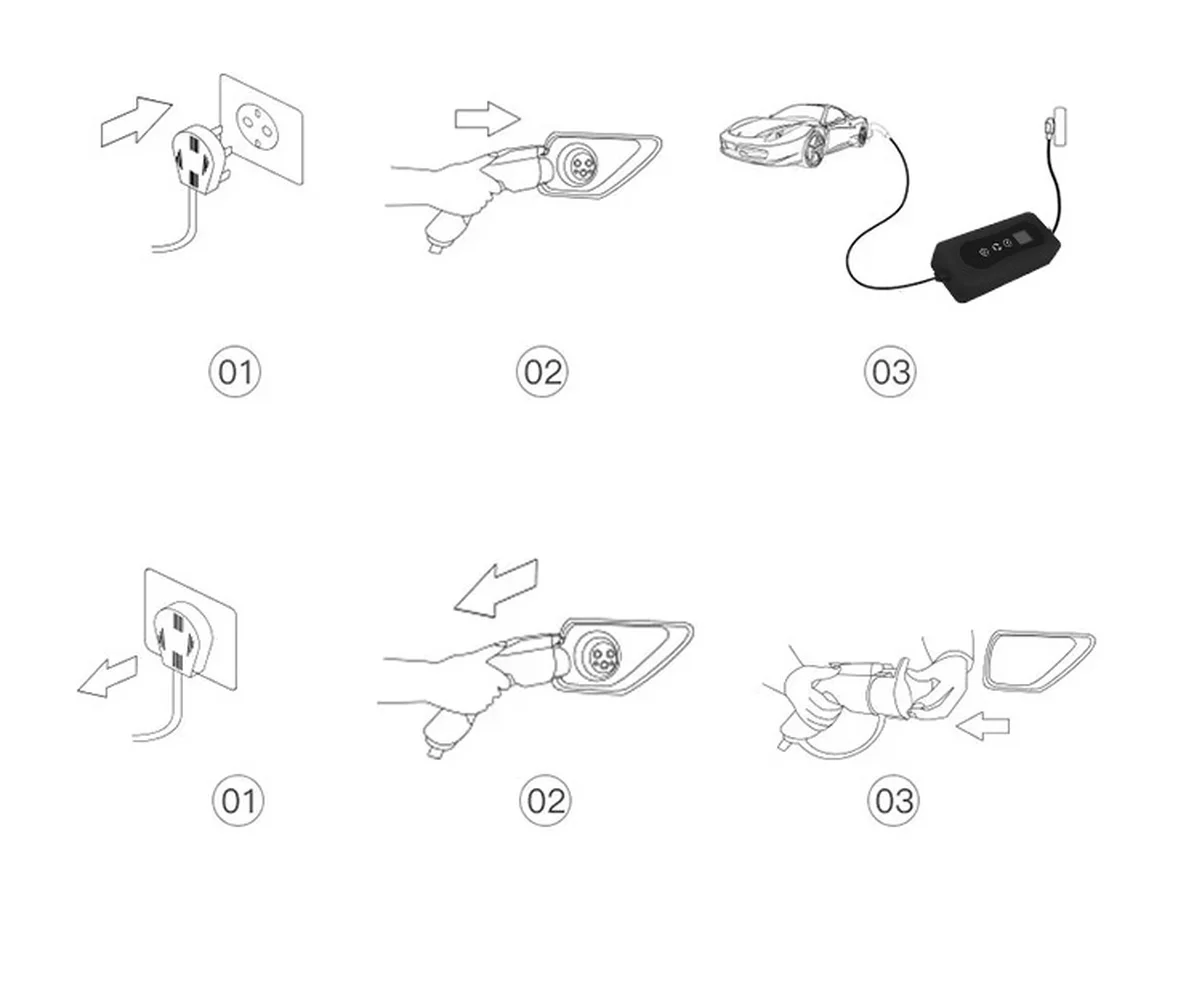 01

02

03

01

02

03