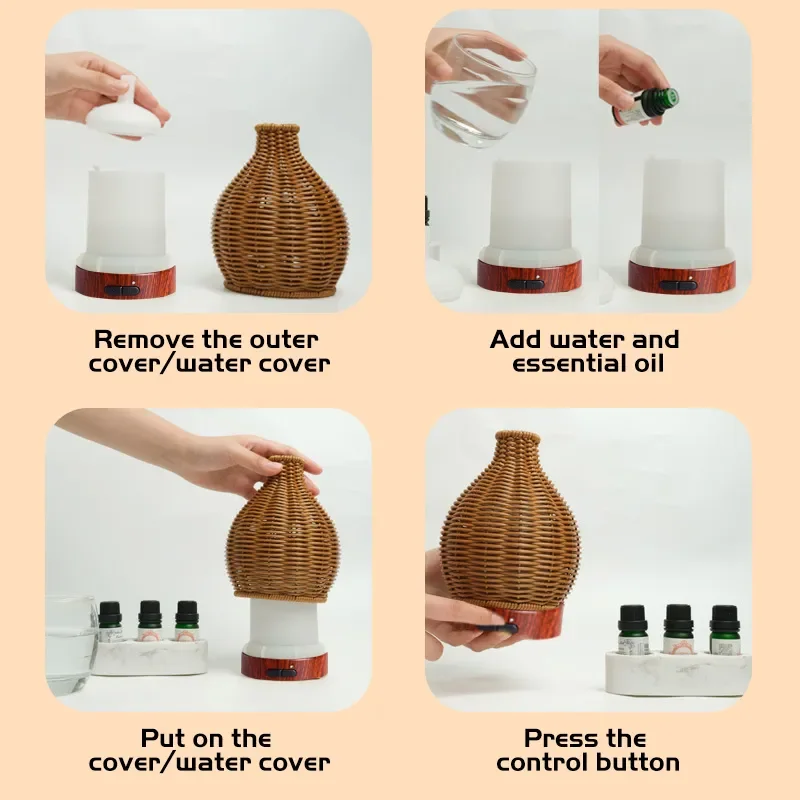 Remove the outer cover/water cover

Add water and essential oil

Put on the cover/water cover

Press the control button