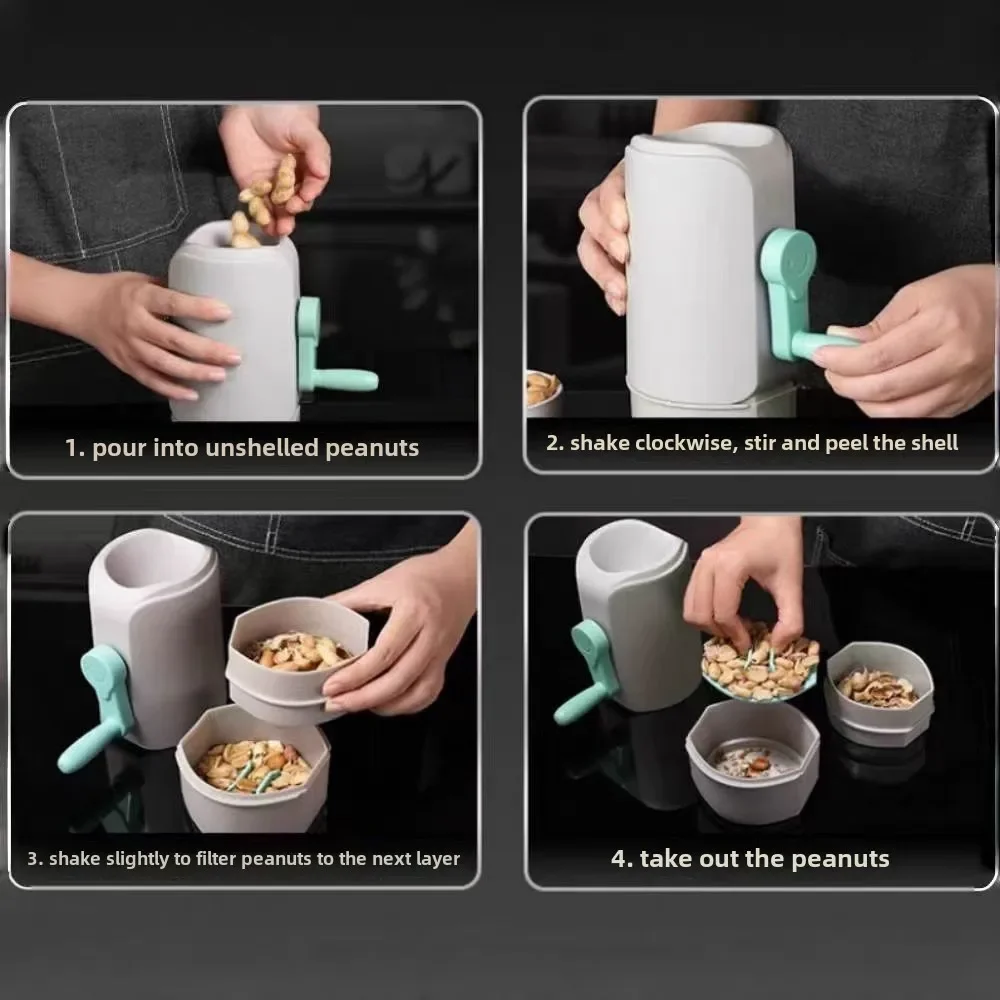 1. pour into unshelled peanuts

2. shake clockwise, stir and peel the shell

3. shake slightly to filter peanuts to the next layer

4. take out the peanuts