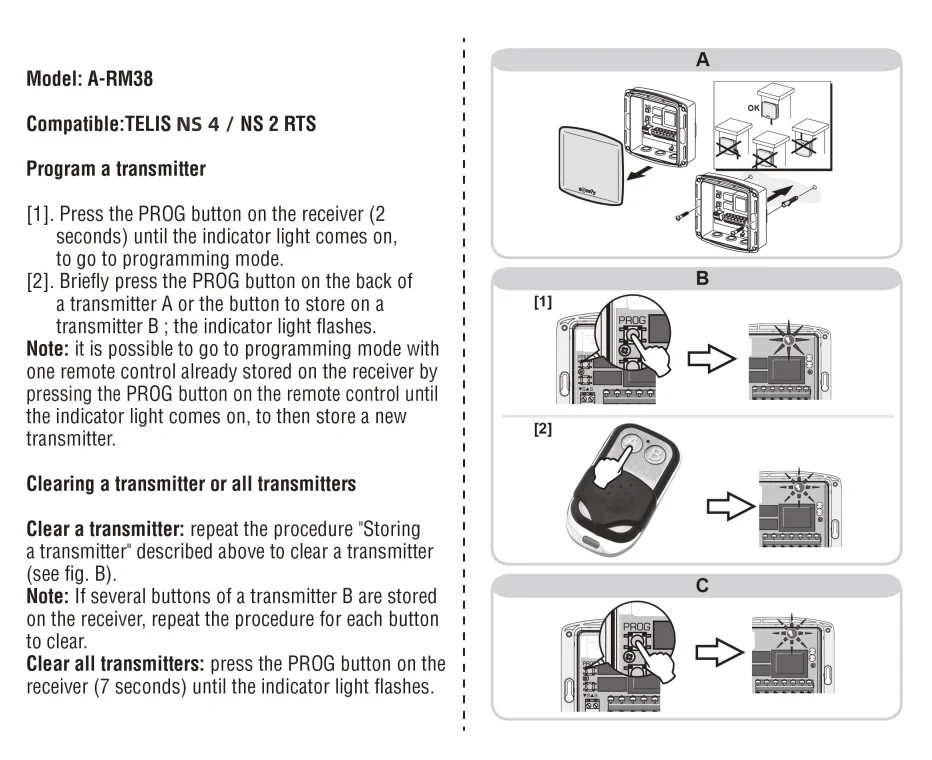 Model: A-RM38

Compatible:TELIS NS 4 / NS 2 RTS

Program a transmitter

[1]. Press the PROG button on the receiver (2 seconds) until the indicator light comes on, to go to programming mode.
[2]. Briefly press the PROG button on the back of a transmitter A or the button to store on a transmitter B ; the indicator light flashes.
Note: it is possible to go to programming mode with one remote control already stored on the receiver by pressing the PROG button on the remote control until the indicator light comes on, to then store a new transmitter.

Clearing a transmitter or all transmitters

Clear a transmitter: repeat the procedure "Storing a transmitter" described above to clear a transmitter (see fig. B).
Note: If several buttons of a transmitter B are stored on the receiver, repeat the procedure for each button to clear.
Clear all transmitters: press the PROG button on the receiver (7 seconds) until the indicator light flashes.

A

OK

somfy

B

[1]

PROG

[2]

C

PROG