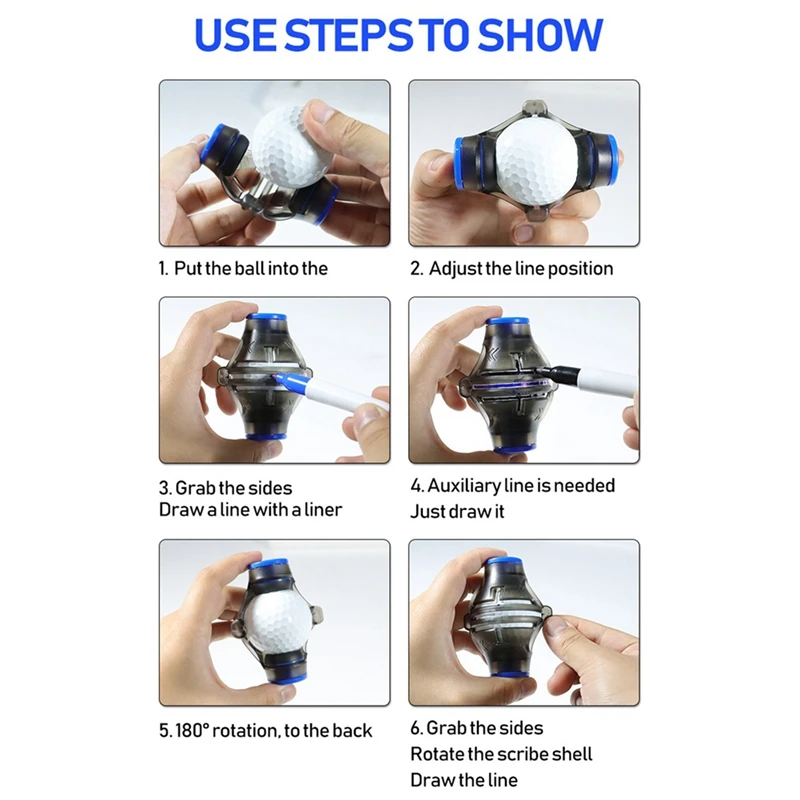 USE STEPS TO SHOW

1. Put the ball into the

2. Adjust the line position

3. Grab the sides
Draw a line with a liner

4. Auxiliary line is needed
Just draw it

5. 180° rotation, to the back

6. Grab the sides
Rotate the scribe shell
Draw the line