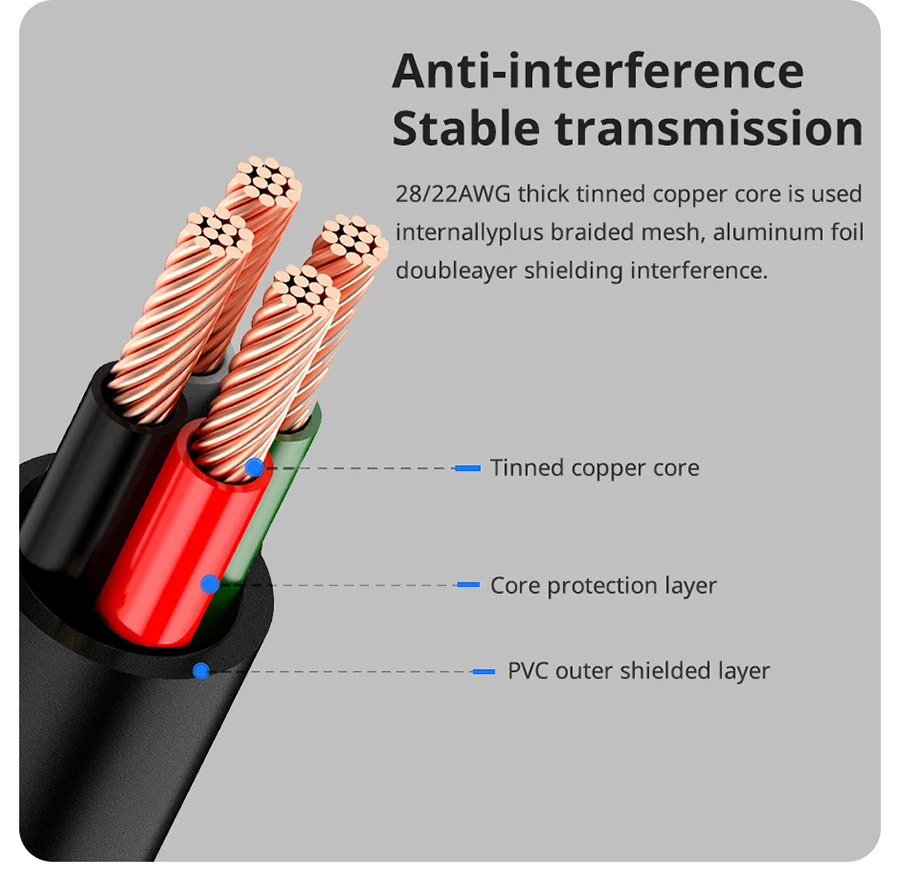 Anti-interference
Stable transmission

28/22AWG thick tinned copper core is used internallyplus braided mesh, aluminum foil doubleayer shielding interference.

Tinned copper core

Core protection layer

PVC outer shielded layer