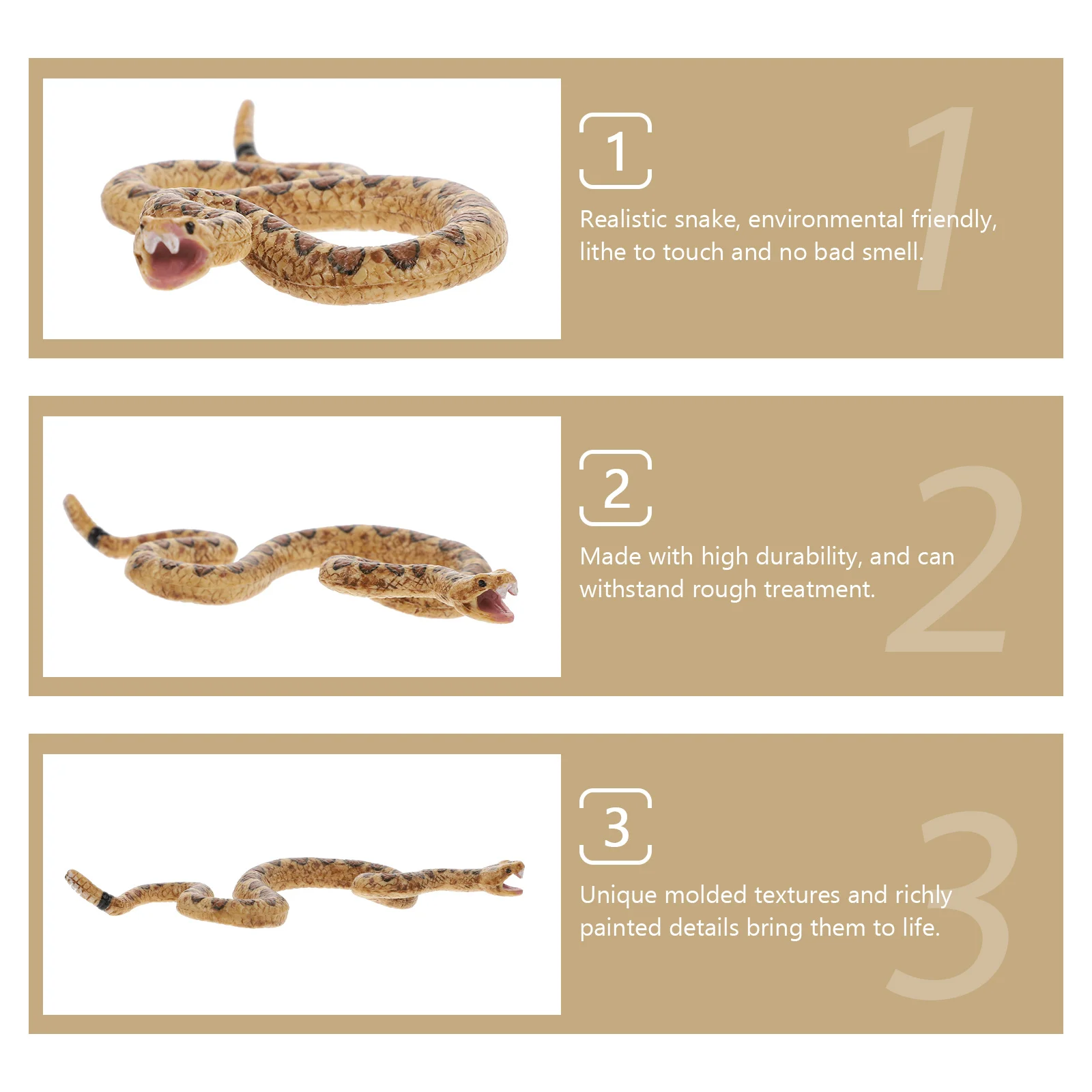 1

1

Realistic snake, environmental friendly, lithe to touch and no bad smell.

2

2

Made with high durability, and can withstand rough treatment.

3

3

Unique molded textures and richly painted details bring them to life.