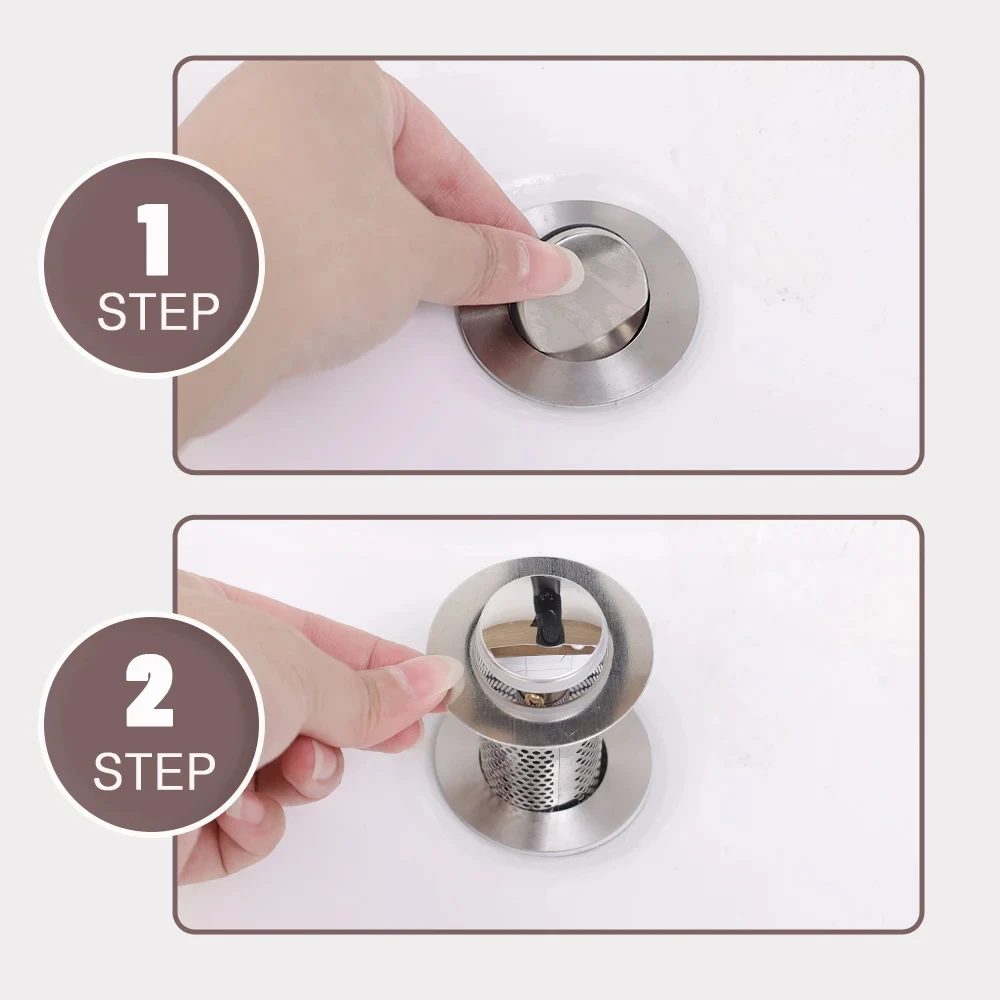 1
STEP

2
STEP