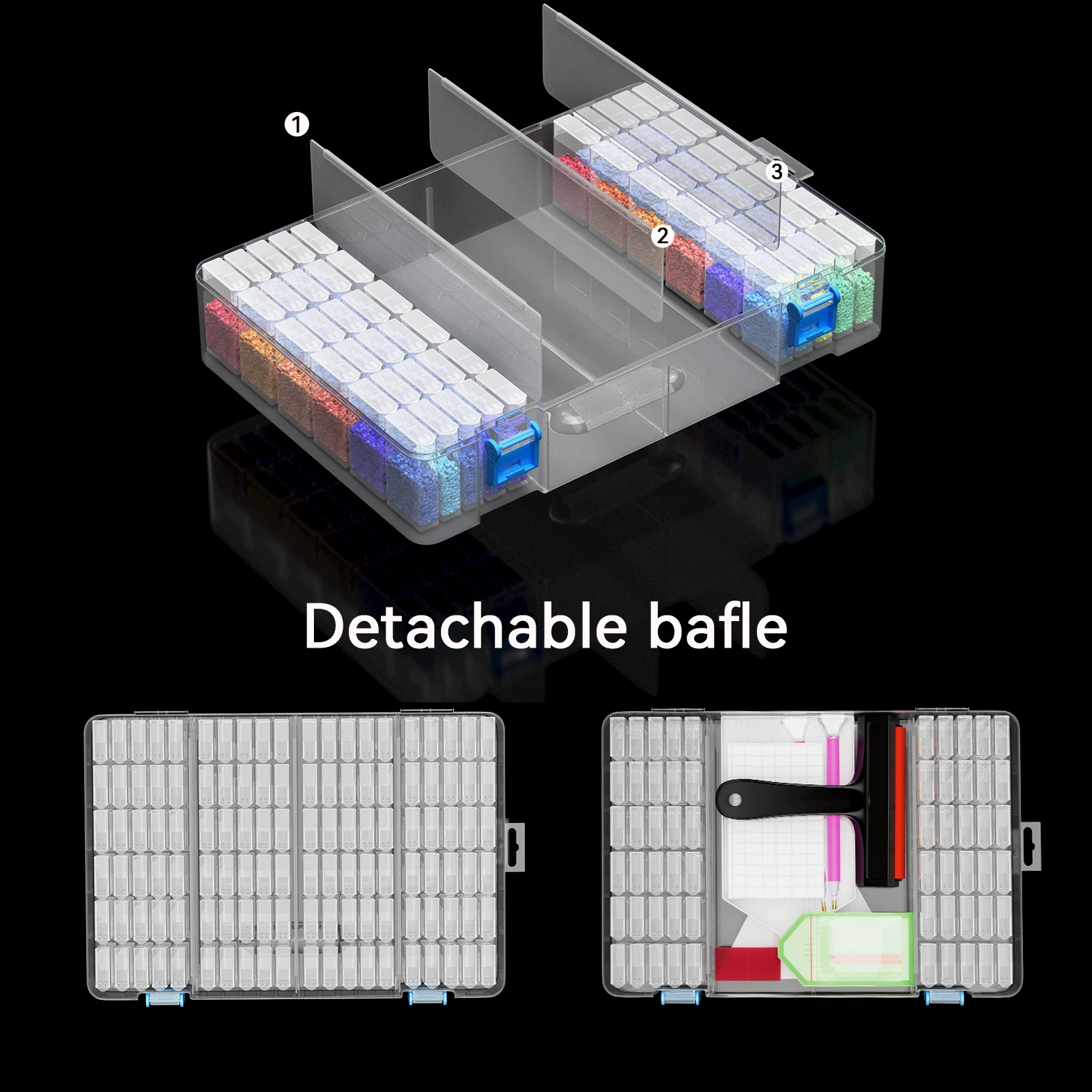 1
3
2
Detachable bafle