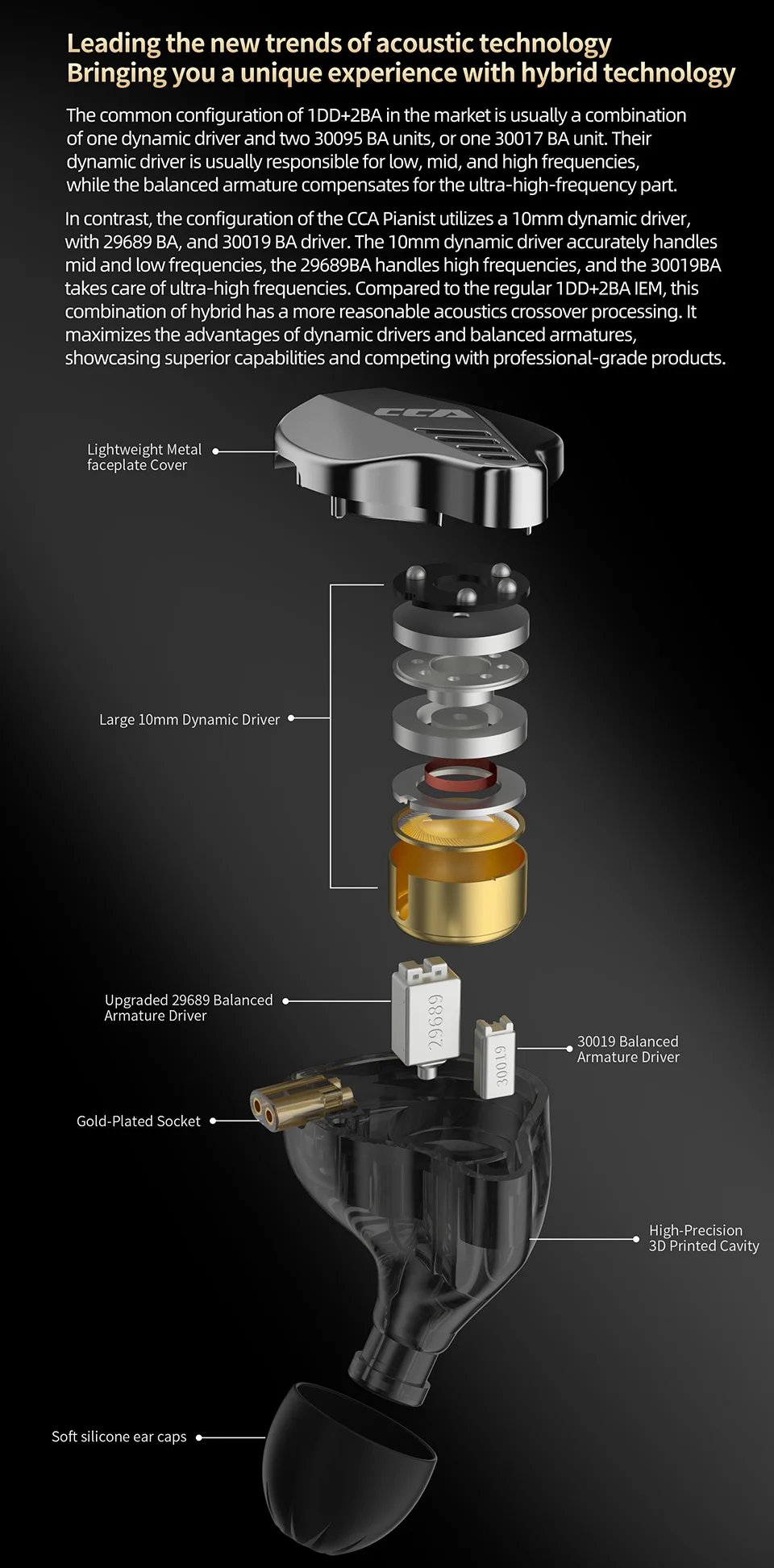 Leading the new trends of acoustic technology
Bringing you a unique experience with hybrid technology

The common configuration of 1DD+2BA in the market is usually a combination of one dynamic driver and two 30095 BA units, or one 30017 BA unit. Their dynamic driver is usually responsible for low, mid, and high frequencies, while the balanced armature compensates for the ultra-high-frequency part.

In contrast, the configuration of the CCA Pianist utilizes a 10mm dynamic driver, with 29689 BA, and 30019 BA driver. The 10mm dynamic driver accurately handles mid and low frequencies, the 29689BA handles high frequencies, and the 30019BA takes care of ultra-high frequencies. Compared to the regular 1DD+2BA IEM, this combination of hybrid has a more reasonable acoustics crossover processing. It maximizes the advantages of dynamic drivers and balanced armatures, showcasing superior capabilities and competing with professional-grade products.

CCA

Lightweight Metal faceplate Cover

Large 10mm Dynamic Driver

Upgraded 29689 Balanced Armature Driver

29689

30019

30019 Balanced Armature Driver

Gold-Plated Socket

High-Precision 3D Printed Cavity

Soft silicone ear caps