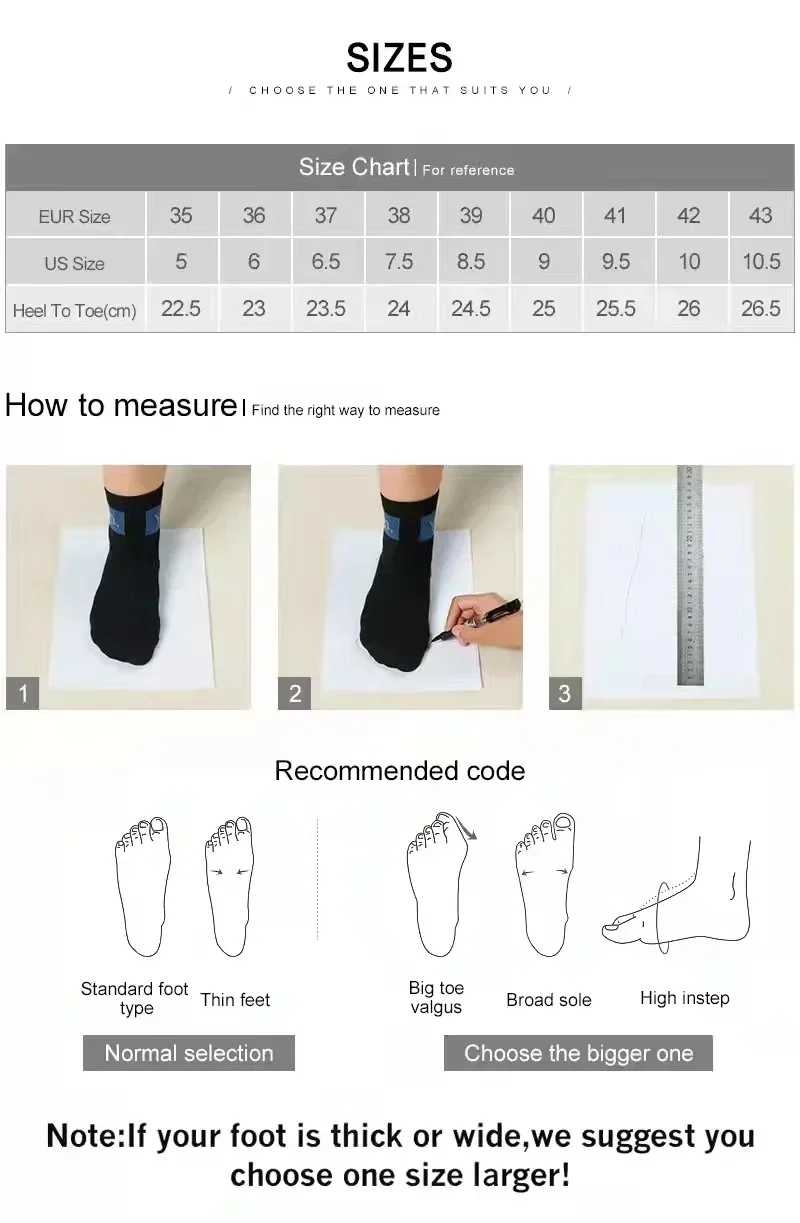 SIZES

/ CHOOSE THE ONE THAT SUITS YOU /

Size Chart | For reference

| EUR Size | 35 | 36 | 37 | 38 | 39 | 40 | 41 | 42 | 43 |
|---|---|---|---|---|---|---|---|---|---|
| US Size | 5 | 6 | 6.5 | 7.5 | 8.5 | 9 | 9.5 | 10 | 10.5 |
| Heel To Toe(cm) | 22.5 | 23 | 23.5 | 24 | 24.5 | 25 | 25.5 | 26 | 26.5 |

How to measure | Find the right way to measure

1

2

3

Recommended code

Standard foot type

Thin feet

Big toe valgus

Broad sole

High instep

Normal selection

Choose the bigger one

Note:If your foot is thick or wide,we suggest you choose one size larger!