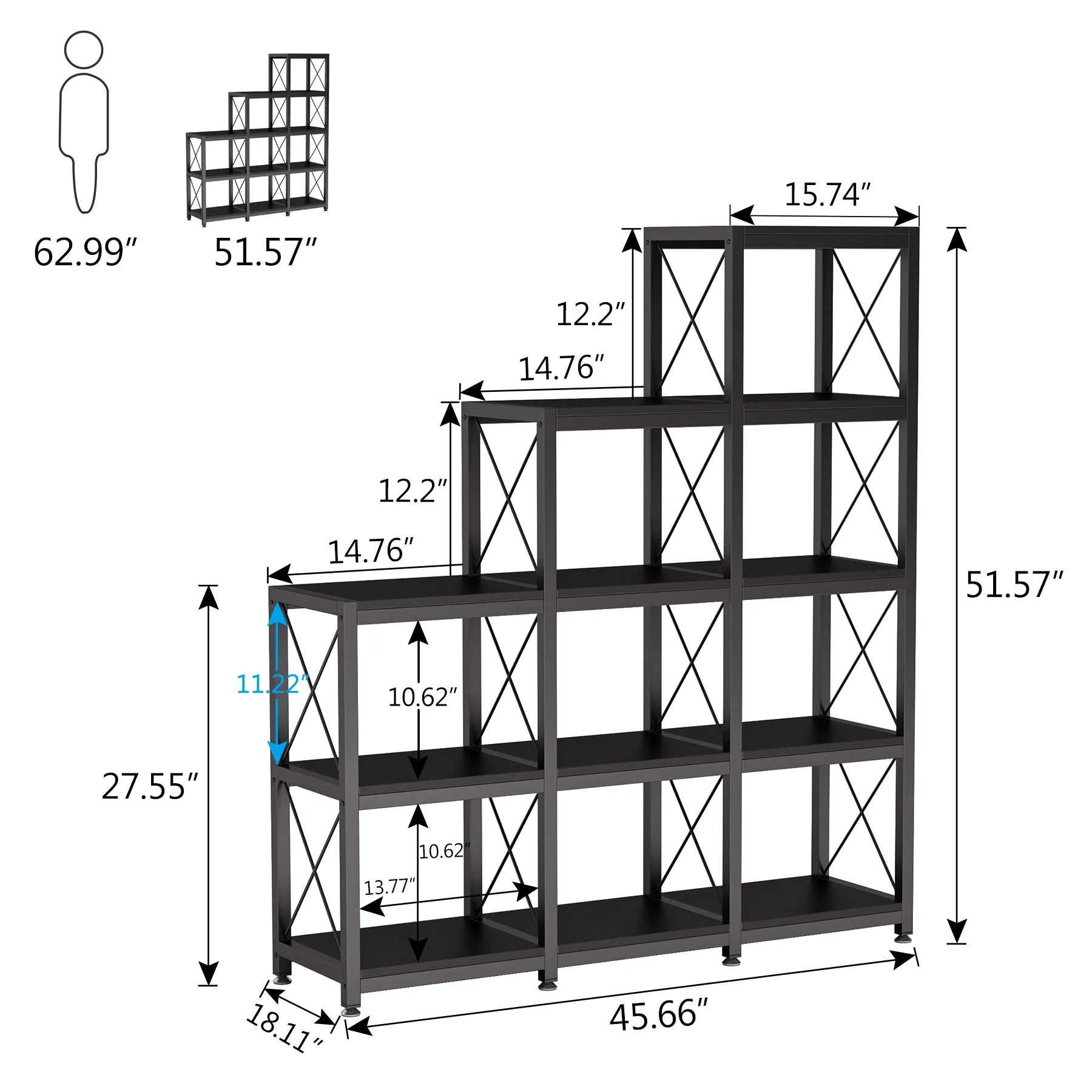 62.99″

51.57″

15.74″

12.2″

14.76″

12.2″

14.76″

51.57″

11.22″

10.62″

27.55″

10.62″

13.77″

18.11″

45.66″