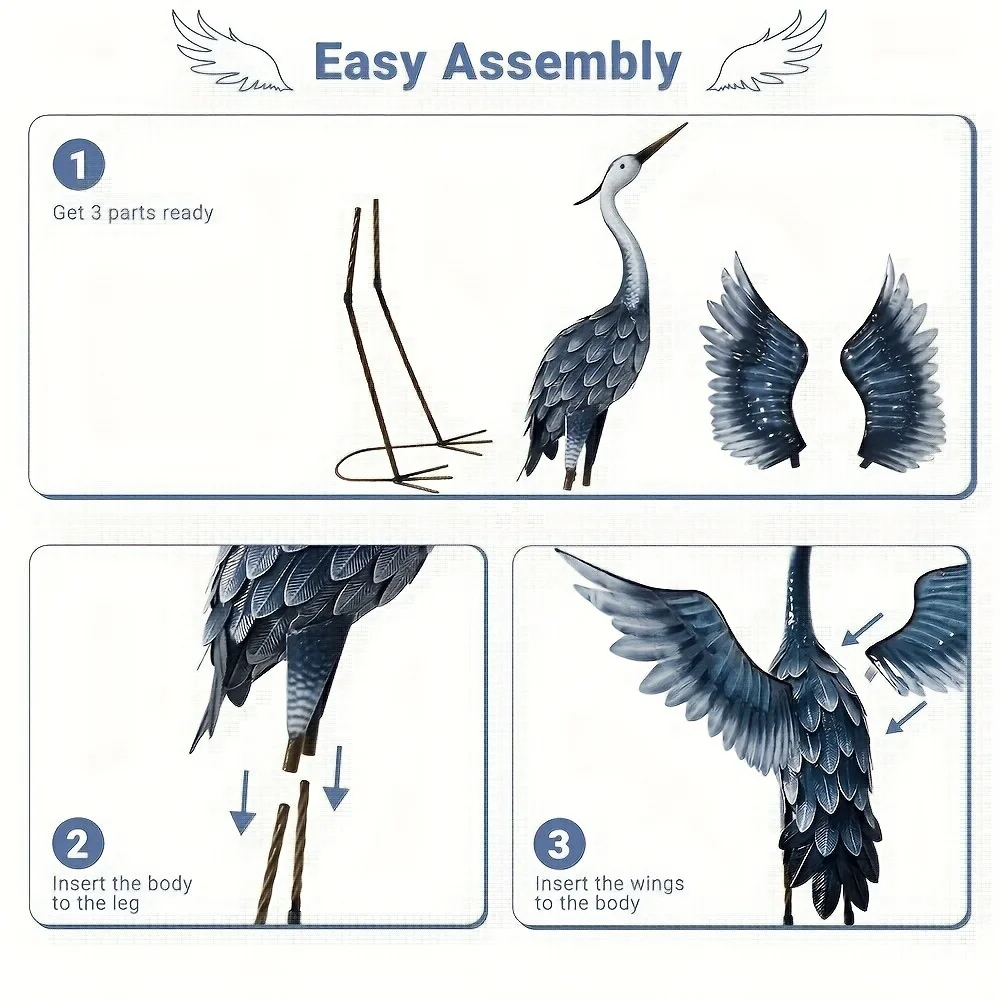 Easy Assembly

1
Get 3 parts ready

2
Insert the body to the leg

3
Insert the wings to the body