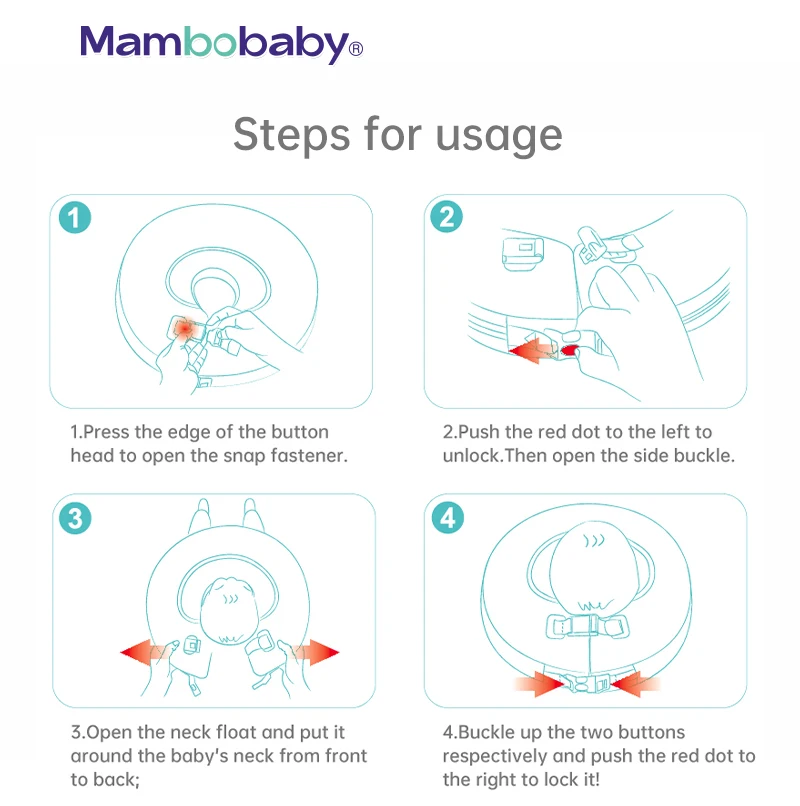 Mambobaby®

Steps for usage

1

1.Press the edge of the button head to open the snap fastener.

2

2.Push the red dot to the left to unlock.Then open the side buckle.

3

3.Open the neck float and put it around the baby's neck from front to back;

4

4.Buckle up the two buttons respectively and push the red dot to the right to lock it!