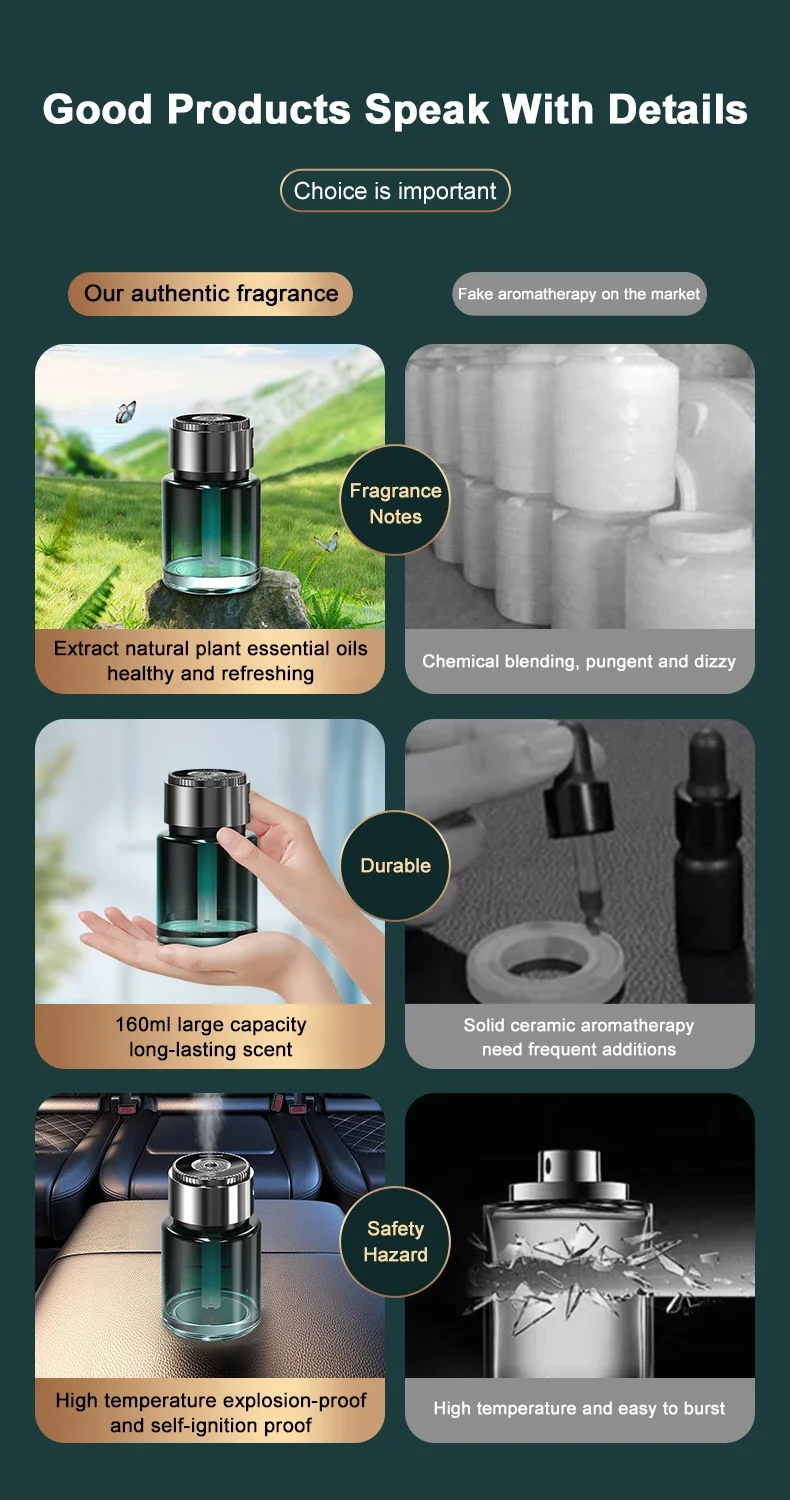 Good Products Speak With Details

Choice is important

Our authentic fragrance

Fake aromatherapy on the market

Fragrance Notes

Extract natural plant essential oils healthy and refreshing

Chemical blending, pungent and dizzy

Durable

160ml large capacity long-lasting scent

Solid ceramic aromatherapy need frequent additions

Safety Hazard

High temperature explosion-proof and self-ignition proof

High temperature and easy to burst