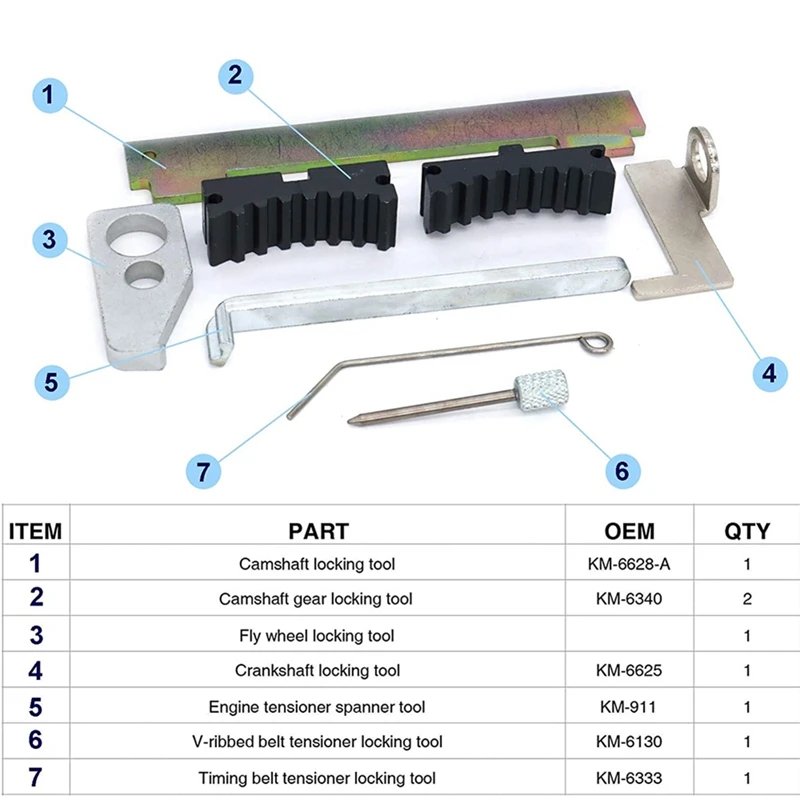 1
2
3
4
5
7
6

| ITEM | PART | OEM | QTY |
|---|---|---|---|
| 1 | Camshaft locking tool | KM-6628-A | 1 |
| 2 | Camshaft gear locking tool | KM-6340 | 2 |
| 3 | Fly wheel locking tool | | 1 |
| 4 | Crankshaft locking tool | KM-6625 | 1 |
| 5 | Engine tensioner spanner tool | KM-911 | 1 |
| 6 | V-ribbed belt tensioner locking tool | KM-6130 | 1 |
| 7 | Timing belt tensioner locking tool | KM-6333 | 1 |