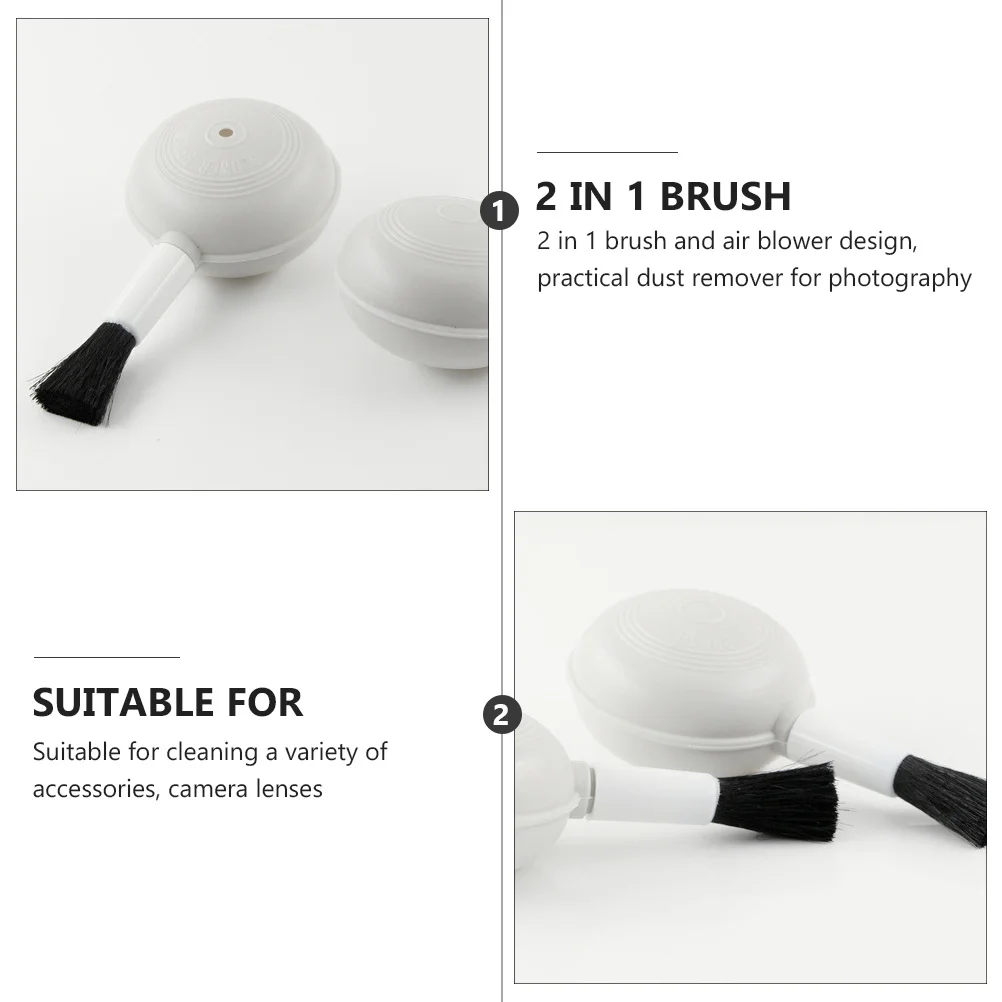 1

2 IN 1 BRUSH

2 in 1 brush and air blower design, practical dust remover for photography

SUITABLE FOR

Suitable for cleaning a variety of accessories, camera lenses

2