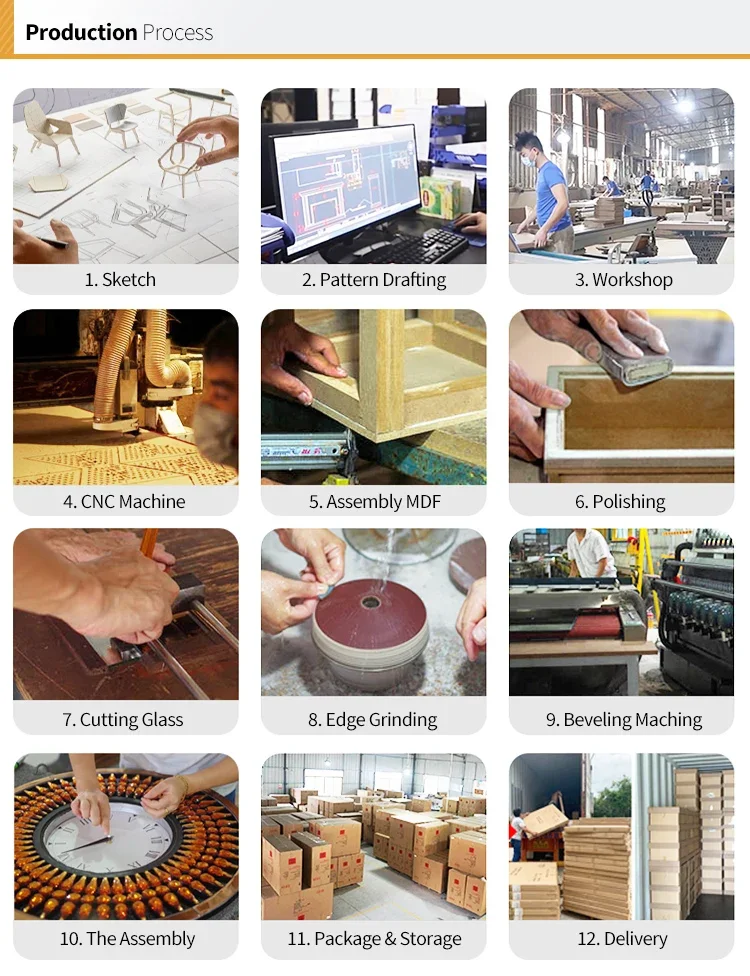 Production Process

1. Sketch

2. Pattern Drafting

3. Workshop

4. CNC Machine

5. Assembly MDF

6. Polishing

7. Cutting Glass

8. Edge Grinding

9. Beveling Maching

10. The Assembly

11. Package & Storage

12. Delivery