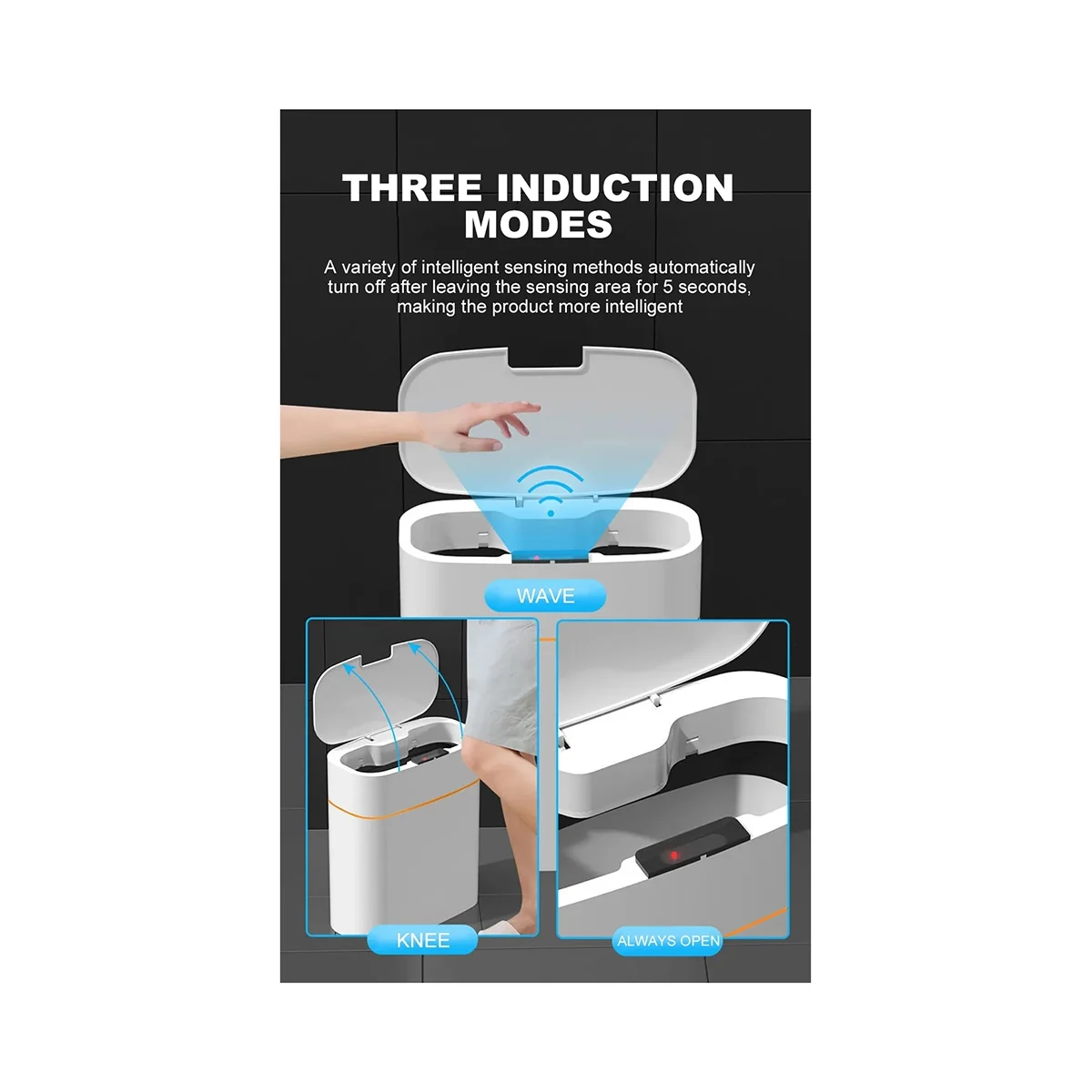 THREE INDUCTION MODES

A variety of intelligent sensing methods automatically turn off after leaving the sensing area for 5 seconds, making the product more intelligent

WAVE

KNEE

ALWAYS OPEN