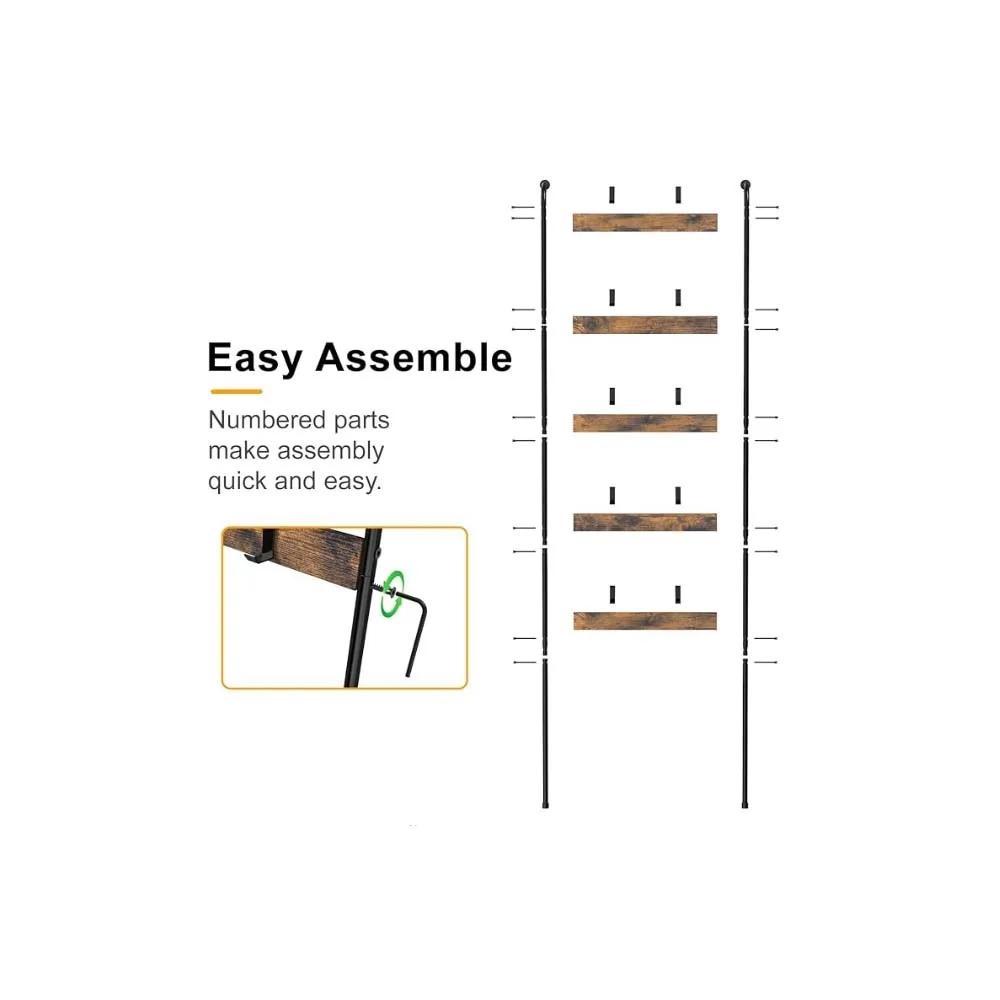 Easy Assemble

Numbered parts make assembly quick and easy.