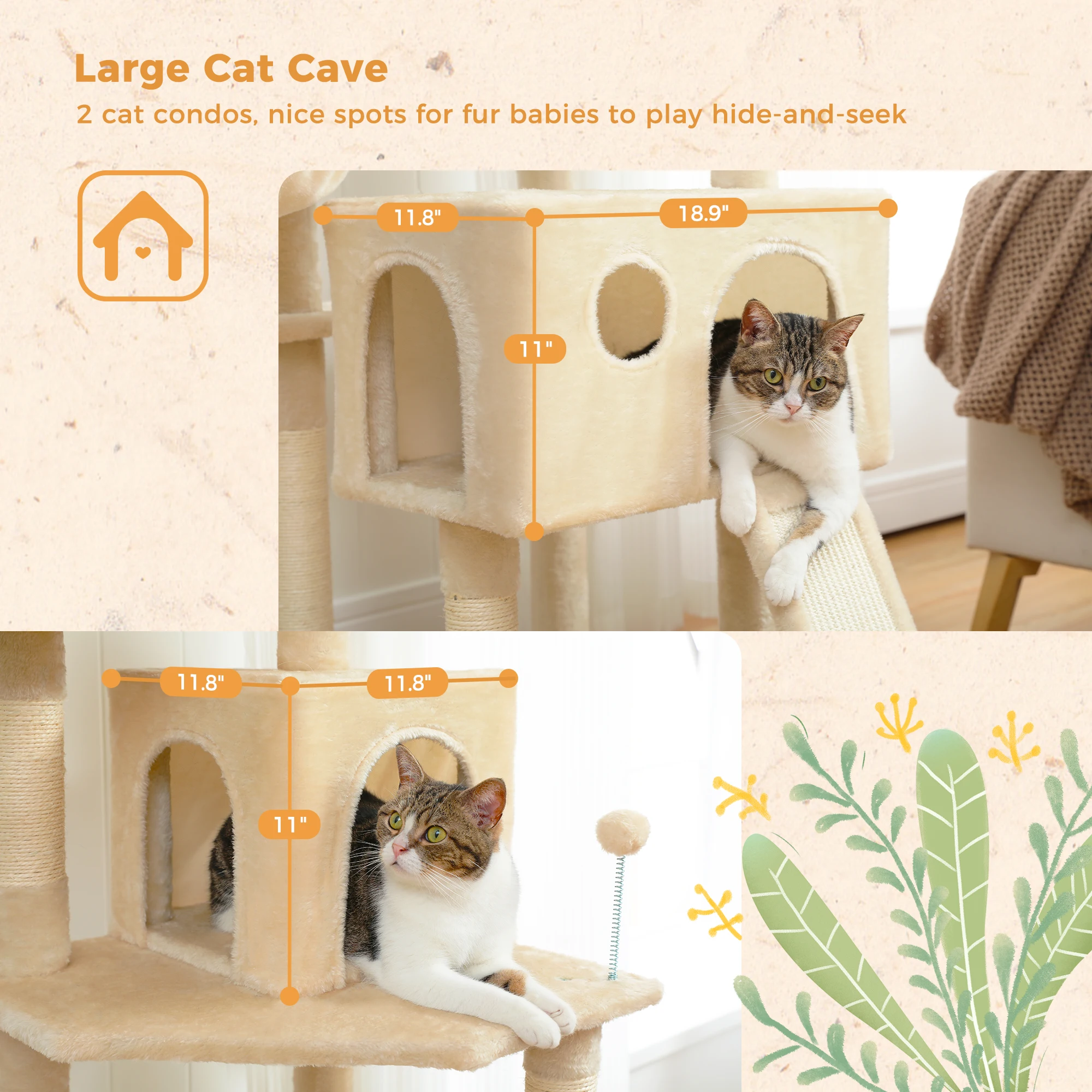 Large Cat Cave

2 cat condos, nice spots for fur babies to play hide-and-seek

11.8"

18.9"

11"

11.8"

11.8"

11"