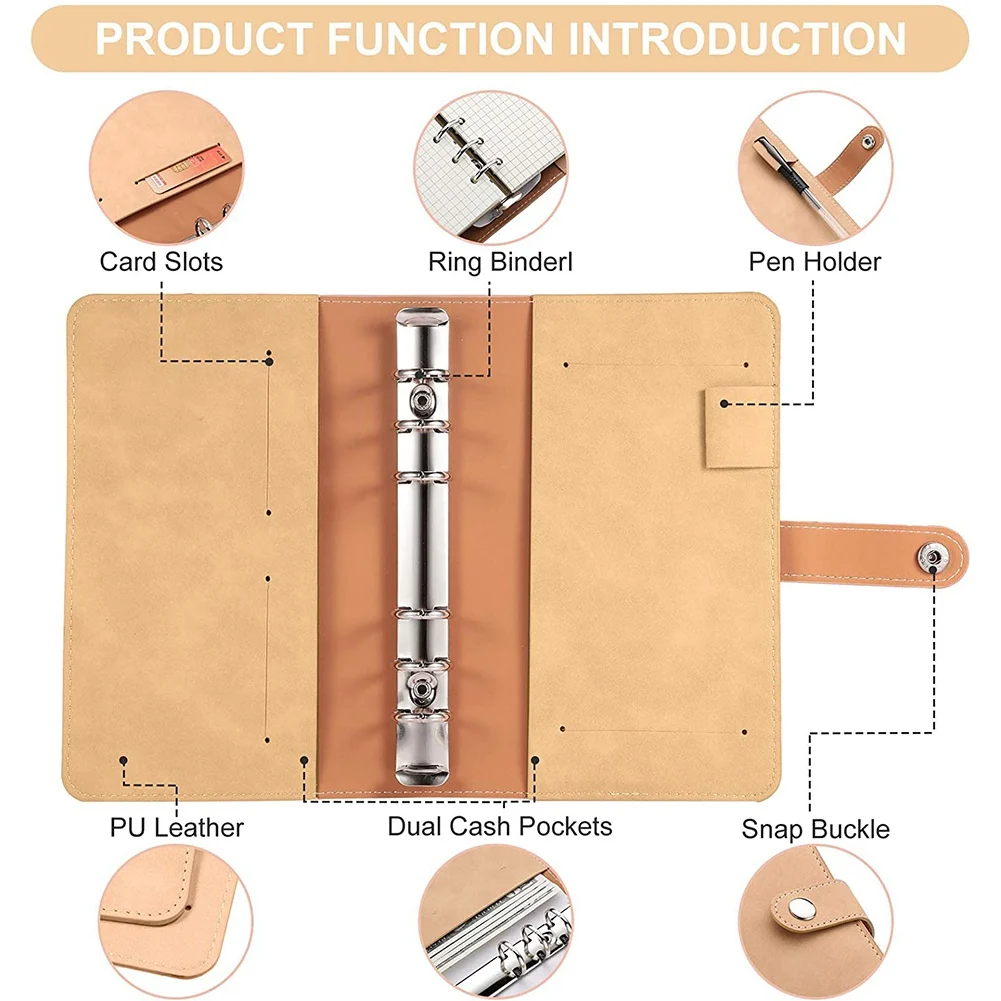 PRODUCT FUNCTION INTRODUCTION

Card Slots

Ring Binderl

Pen Holder

PU Leather

Dual Cash Pockets

Snap Buckle