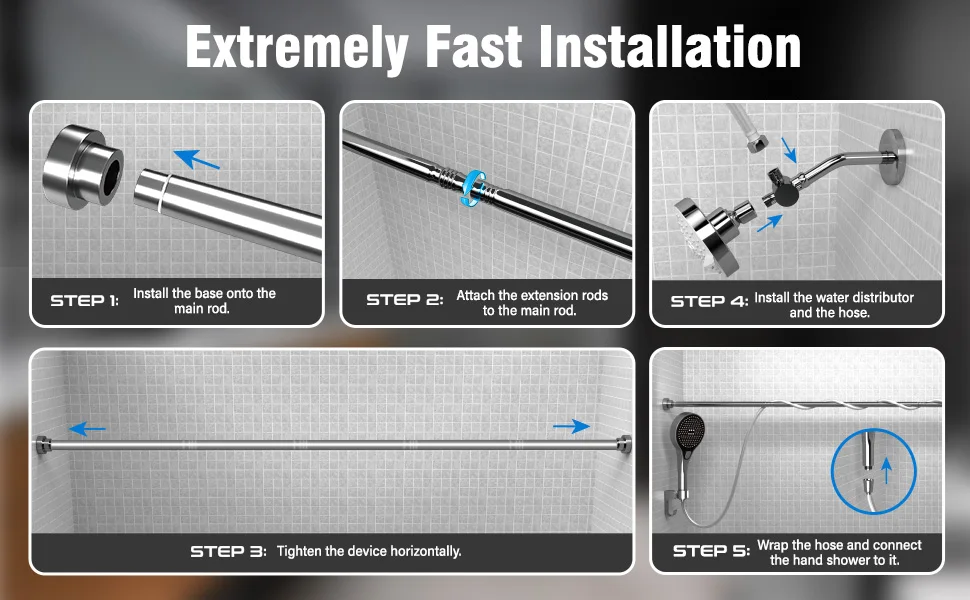 Extremely Fast Installation

STEP 1: Install the base onto the main rod.

STEP 2: Attach the extension rods to the main rod.

STEP 4: Install the water distributor and the hose.

STEP 3: Tighten the device horizontally.

STEP 5: Wrap the hose and connect the hand shower to it.