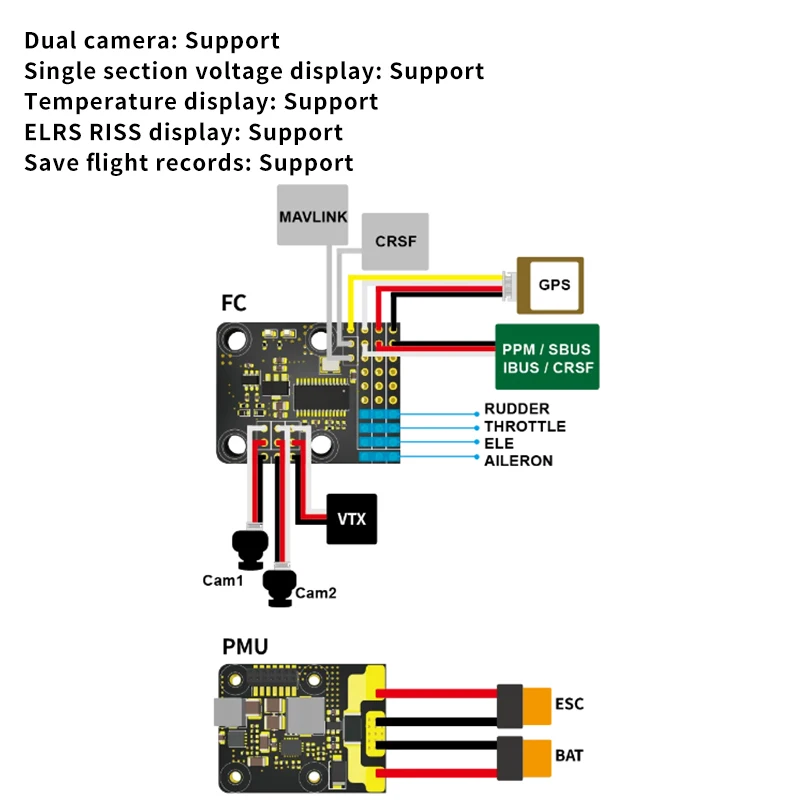 Dual camera: Support
Single section voltage display: Support
Temperature display: Support
ELRS RISS display: Support
Save flight records: Support

MAVLINK
CRSF
GPS
FC
PPM / SBUS
IBUS / CRSF
RUDDER
THROTTLE
ELE
AILERON
VTX
Cam1
Cam2

PMU
ESC
BAT