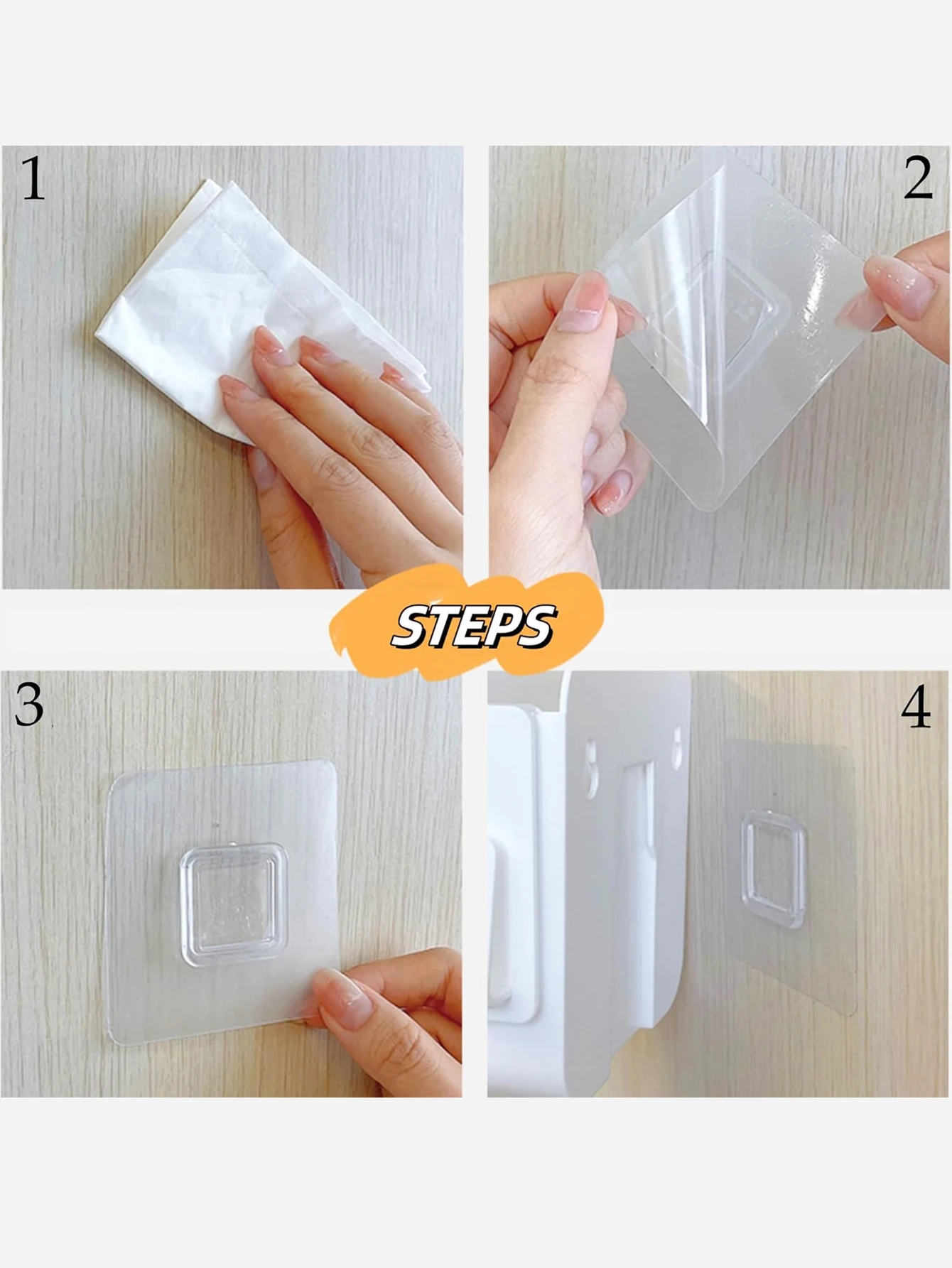 1

2

STEPS

3

4