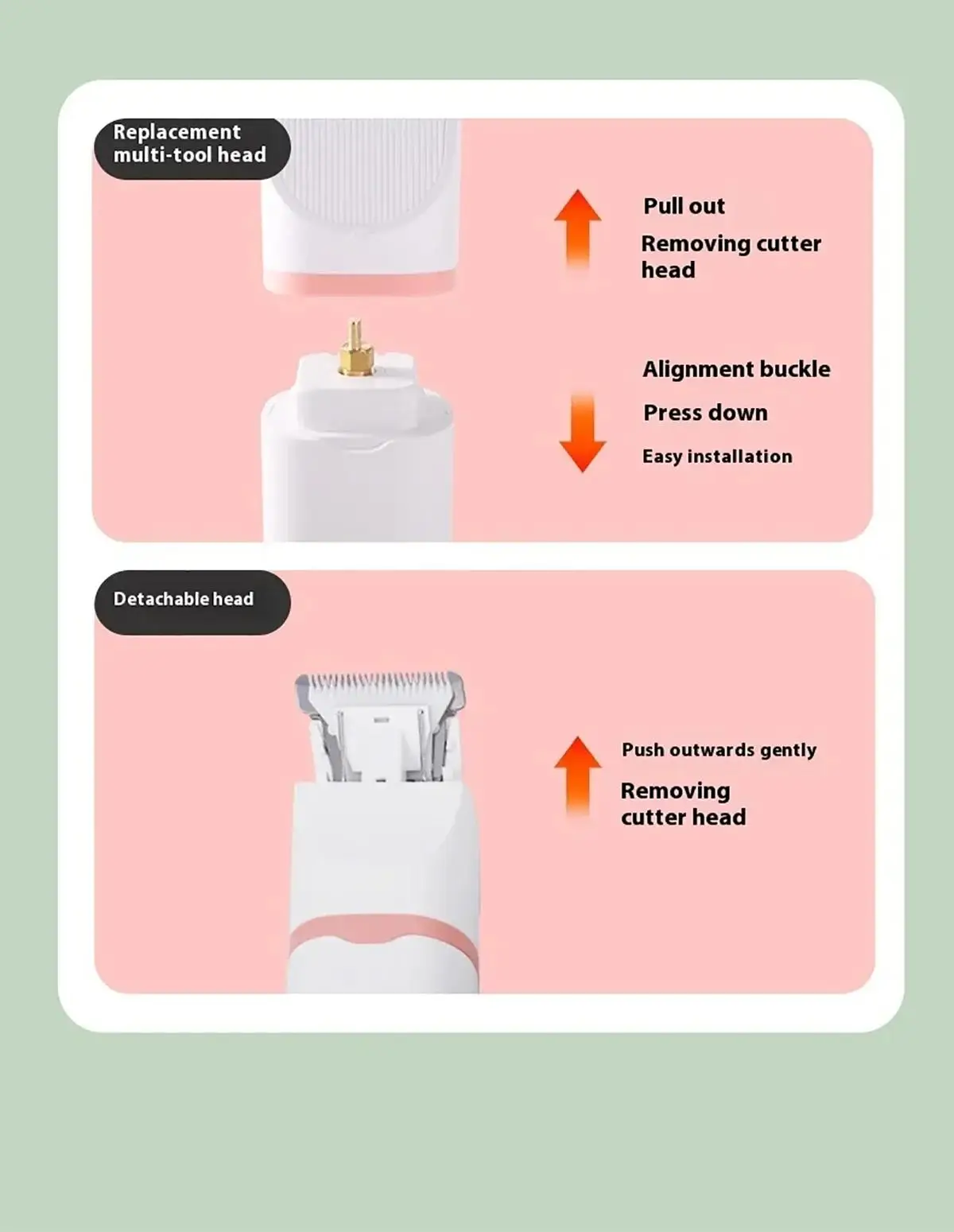 Replacement multi-tool head

Pull out

Removing cutter head

Alignment buckle

Press down

Easy installation

Detachable head

Push outwards gently

Removing cutter head