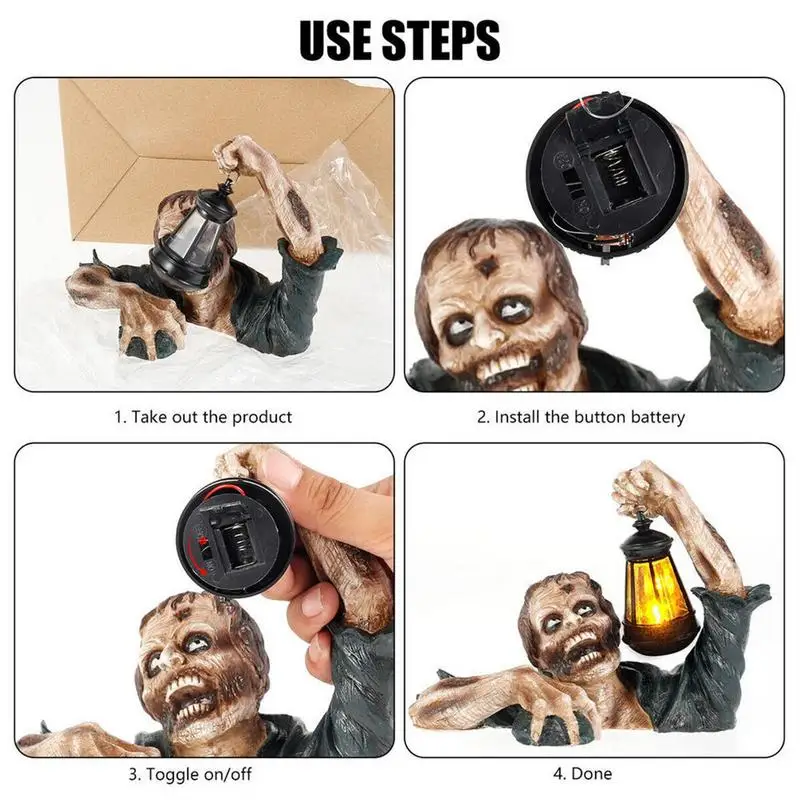 USE STEPS

1. Take out the product

2. Install the button battery

3. Toggle on/off

4. Done