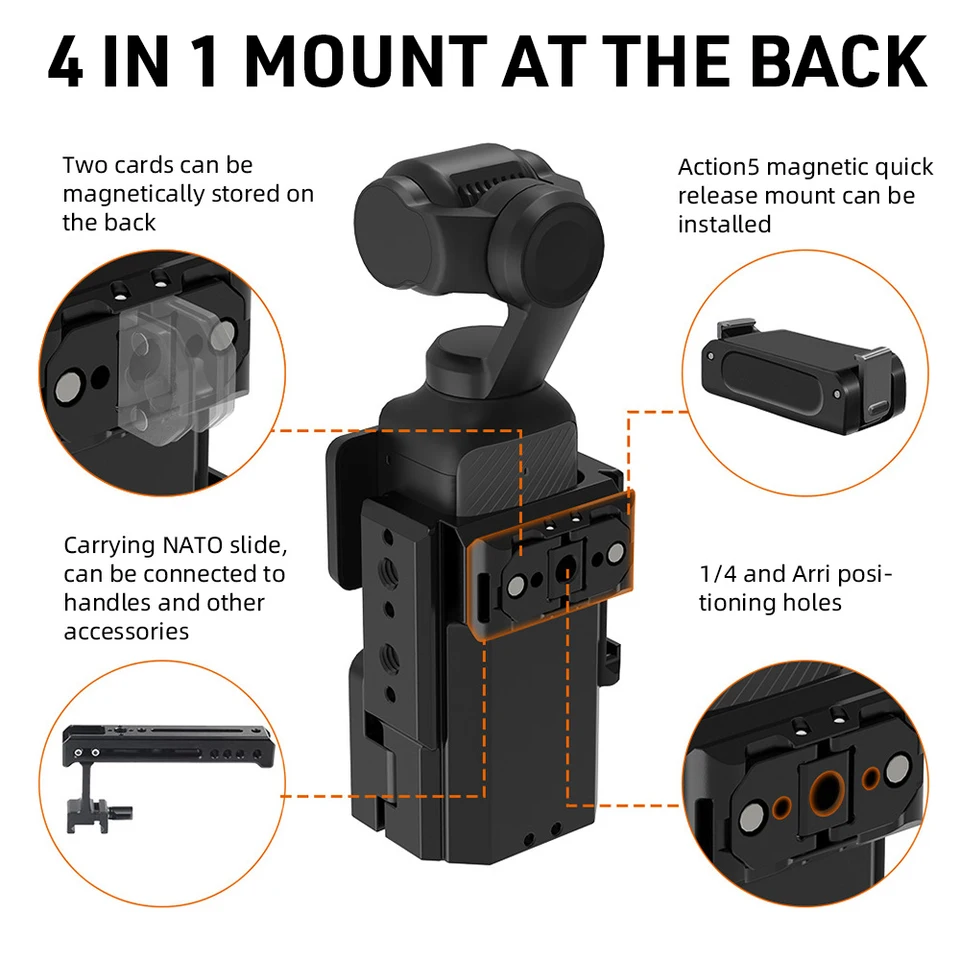 4 IN 1 MOUNT AT THE BACK

Two cards can be magnetically stored on the back

Action5 magnetic quick release mount can be installed

Carrying NATO slide, can be connected to handles and other accessories

1/4 and Arri positioning holes